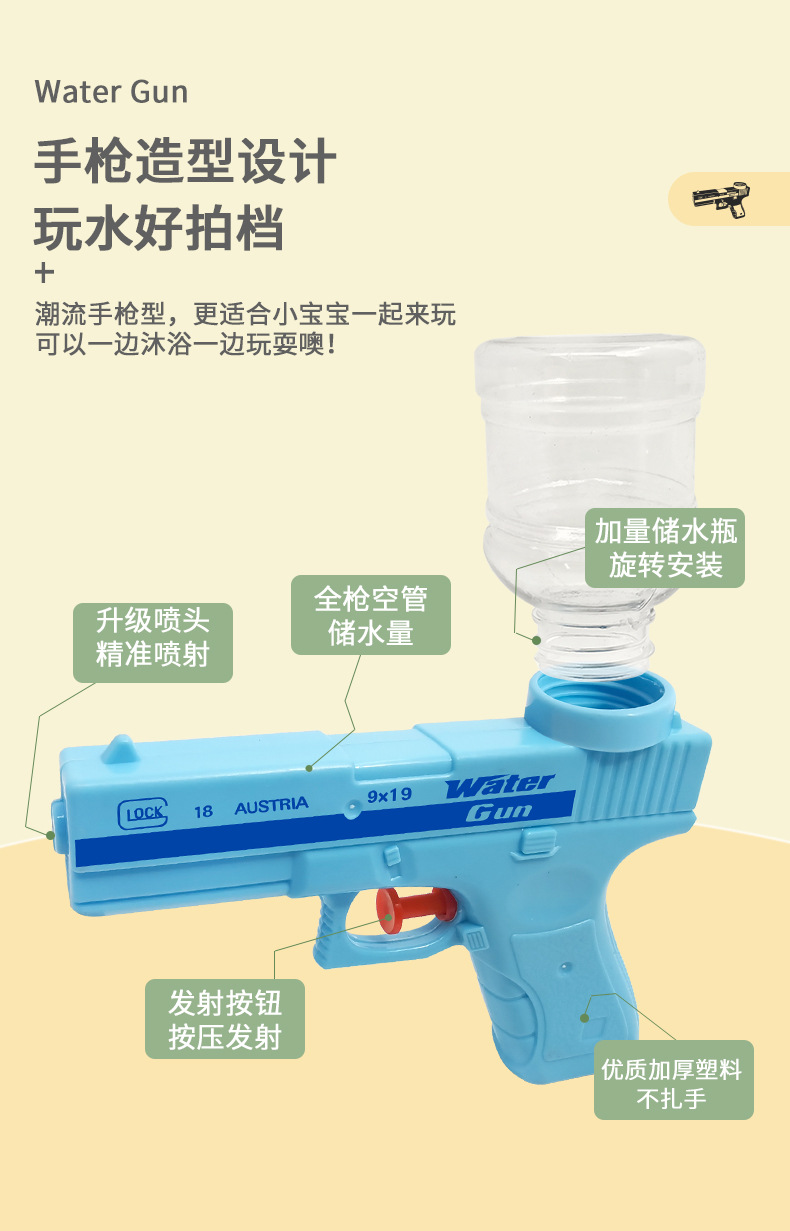 Water Gun

手枪造型设计
玩水好拍档
+

潮流手枪型，更适合小宝宝一起来玩
可以一边沐浴一边玩耍噢！

加量储水瓶
旋转安装

全枪空管
储水量

升级喷头
精准喷射

LOCK 18 AUSTRIA 9x19 Water Gun

发射按钮
按压发射

优质加厚塑料
不扎手