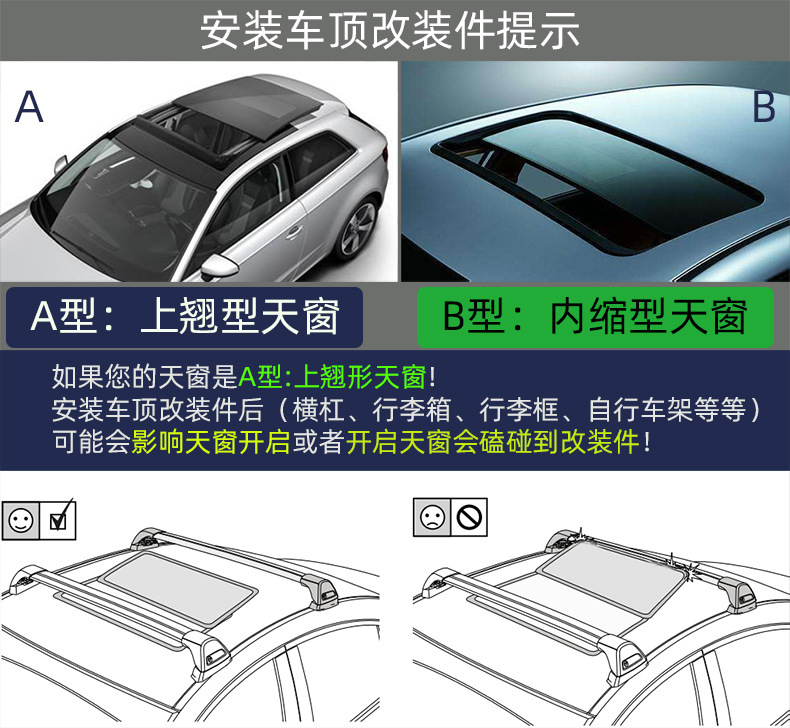 安装车顶改装件提示

A

B

A型：上翘型天窗

B型：内缩型天窗

如果您的天窗是A型:上翘形天窗!
安装车顶改装件后（横杠、行李箱、行李框、自行车架等等）
可能会影响天窗开启或者开启天窗会磕碰到改装件!