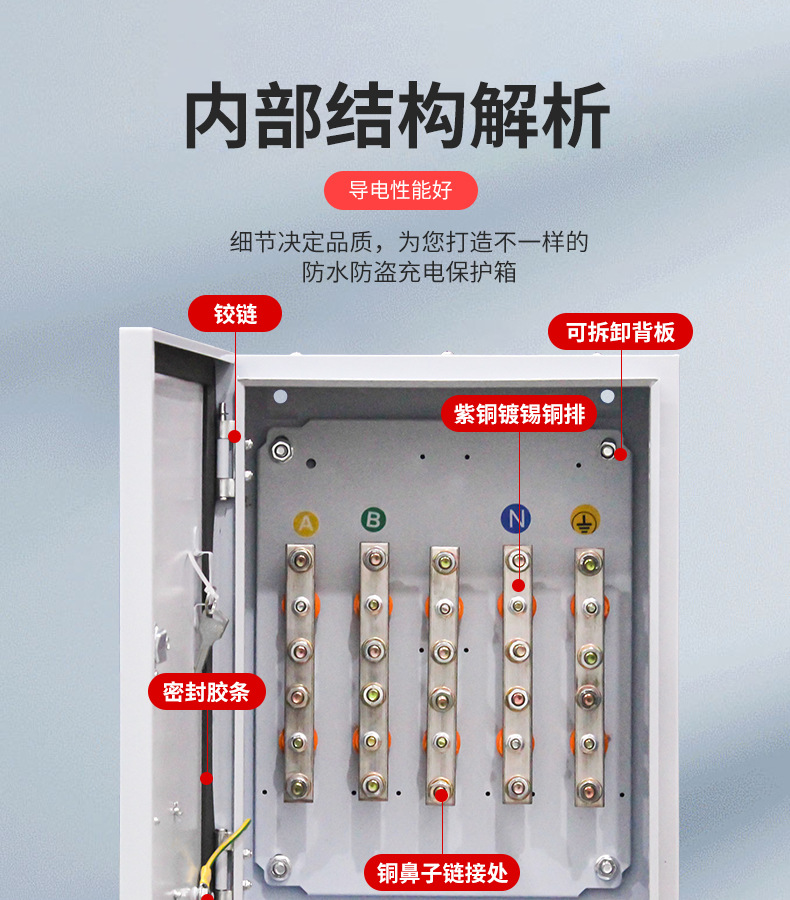 内部结构解析

导电性能好

细节决定品质，为您打造不一样的
防水防盗充电保护箱

铰链

可拆卸背板

紫铜镀锡铜排

A B N

密封胶条

铜鼻子链接处