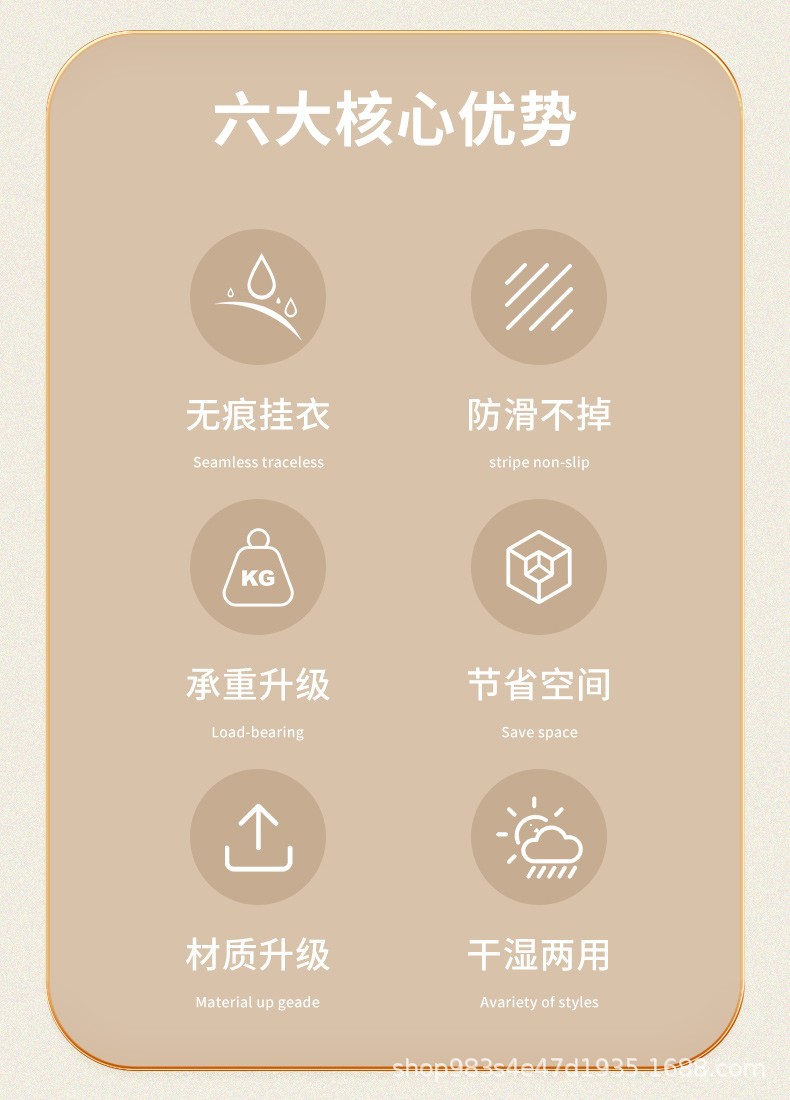 六大核心优势

无痕挂衣
Seamless traceless

防滑不掉
stripe non-slip

KG

承重升级
Load-bearing

节省空间
Save space

材质升级
Material up geade

干湿两用
Avariety of styles

shop983s4e47d1935.1688.com