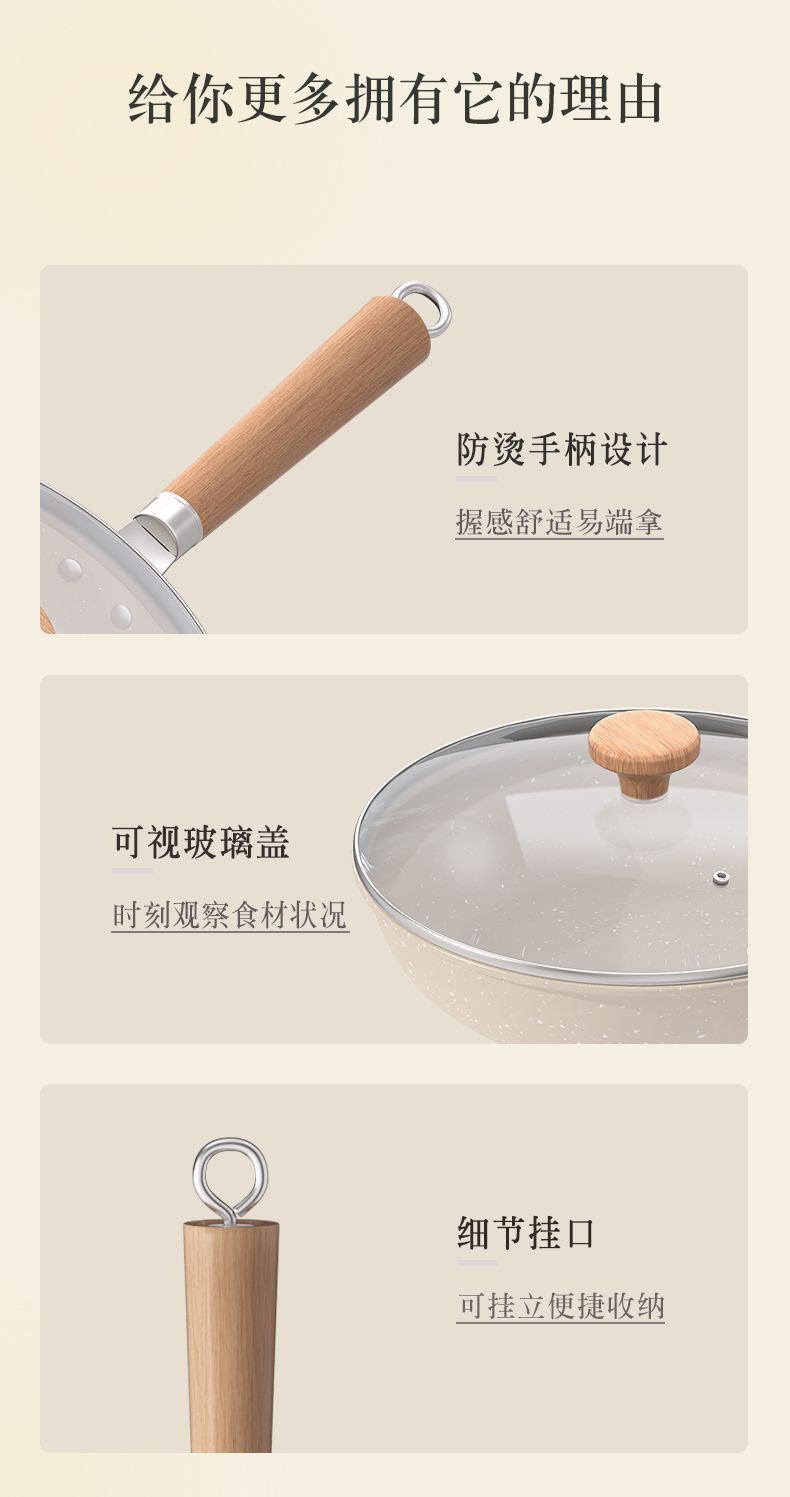 给你更多拥有它的理由

防烫手柄设计

握感舒适易端拿

可视玻璃盖

时刻观察食材状况

细节挂口

可挂立便捷收纳