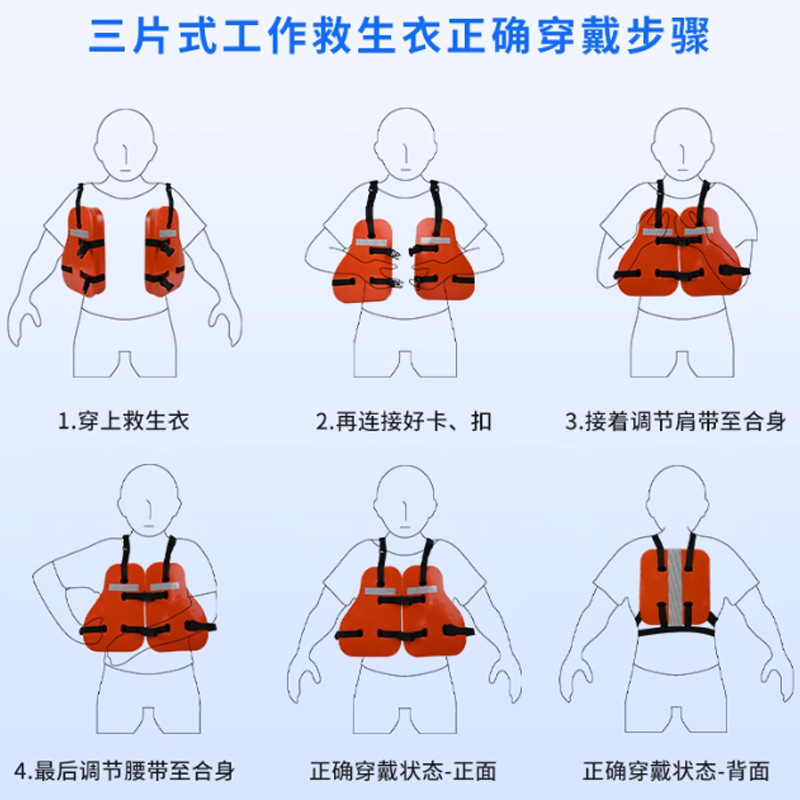 三片式工作救生衣正确穿戴步骤

1.穿上救生衣

2.再连接好卡、扣

3.接着调节肩带至合身

4.最后调节腰带至合身

正确穿戴状态-正面

正确穿戴状态-背面