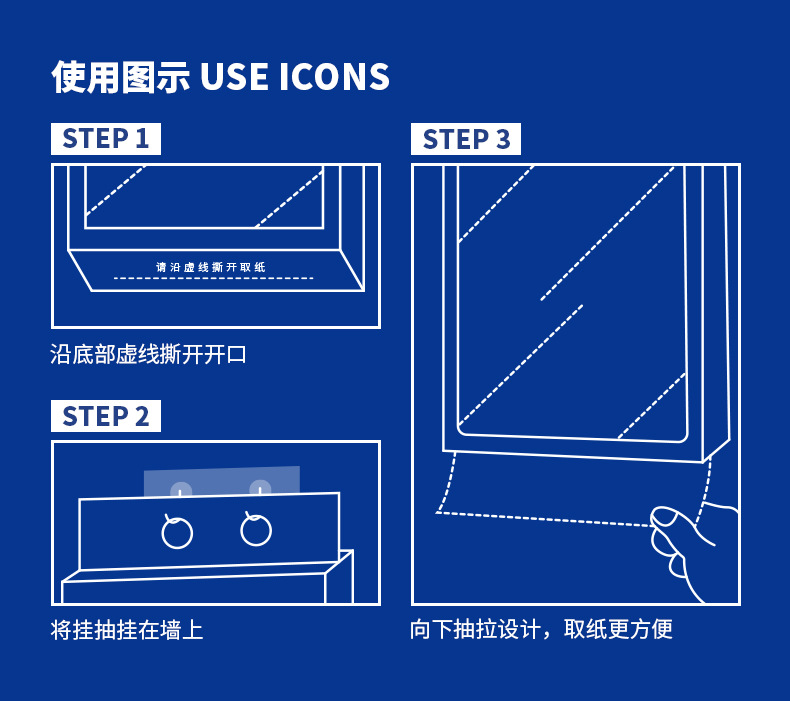 使用图示 USE ICONS

STEP 1

请沿虚线撕开取纸

沿底部虚线撕开开口

STEP 2

将挂抽挂在墙上

STEP 3

向下抽拉设计，取纸更方便