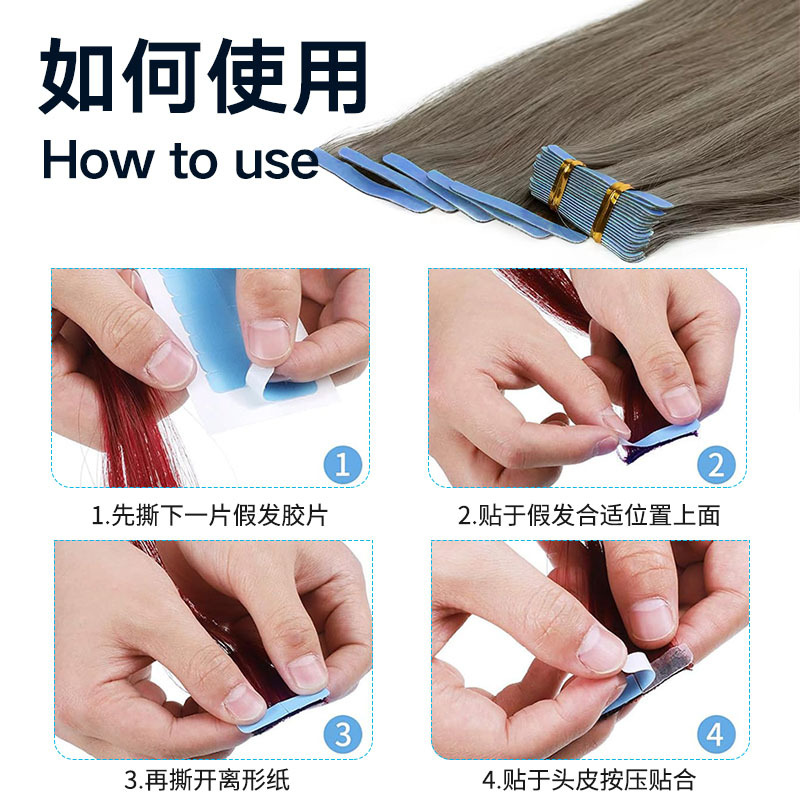 如何使用
How to use

1

1.先撕下一片假发胶片

2

2.贴于假发合适位置上面

3

3.再撕开离形纸

4

4.贴于头皮按压贴合