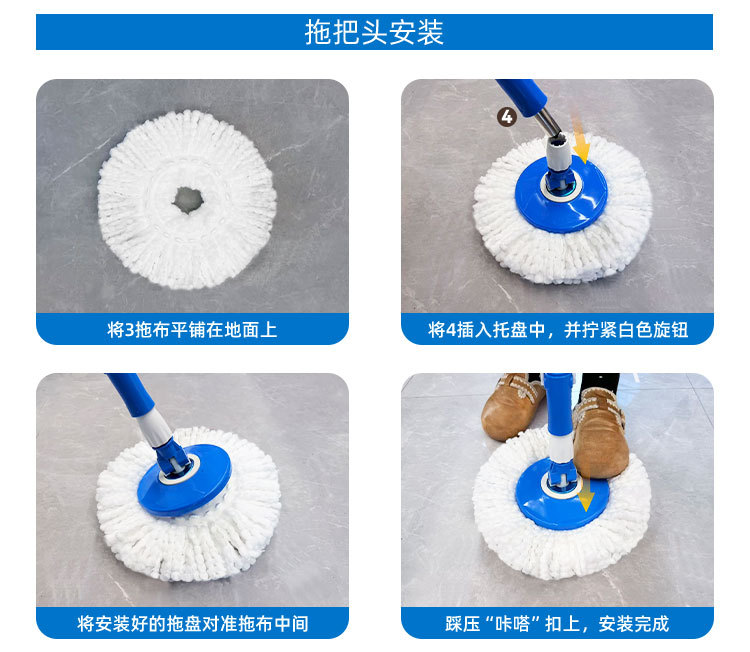 拖把头安装

将3拖布平铺在地面上

4

将4插入托盘中，并拧紧白色旋钮

将安装好的拖盘对准拖布中间

踩压“咔嗒”扣上，安装完成