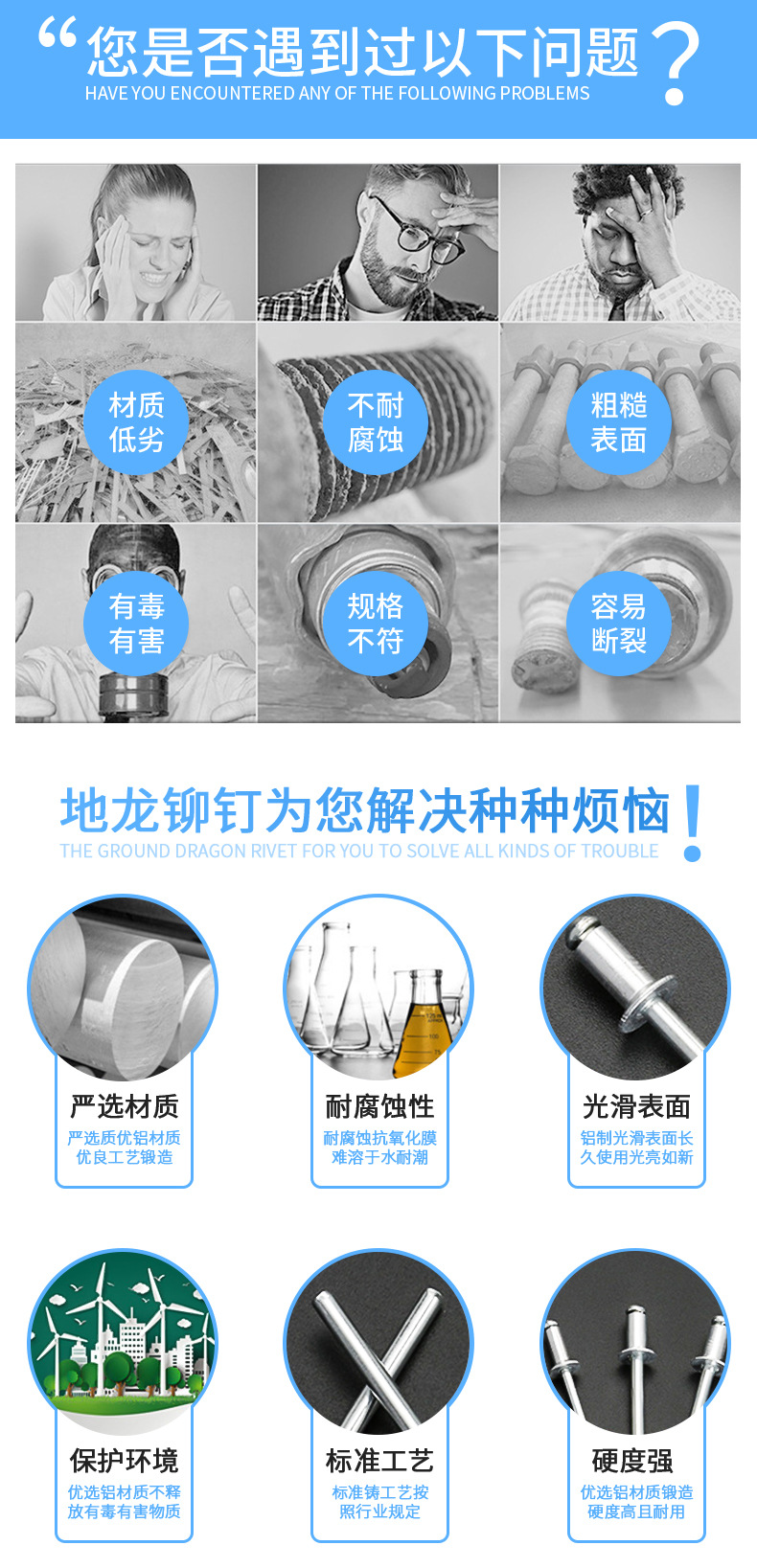 “您是否遇到过以下问题?
HAVE YOU ENCOUNTERED ANY OF THE FOLLOWING PROBLEMS

材质低劣

不耐腐蚀

粗糙表面

有毒有害

规格不符

容易断裂

地龙铆钉为您解决种种烦恼!
THE GROUND DRAGON RIVET FOR YOU TO SOLVE ALL KINDS OF TROUBLE

严选材质
严选质优铝材质
优良工艺锻造

耐腐蚀性
耐腐蚀抗氧化膜
难溶于水耐潮

光滑表面
铝制光滑表面长
久使用光亮如新

保护环境
优选铝材质不释
放有毒有害物质

标准工艺
标准铸工艺按
照行业规定

硬度强
优选铝材质锻造
硬度高且耐用