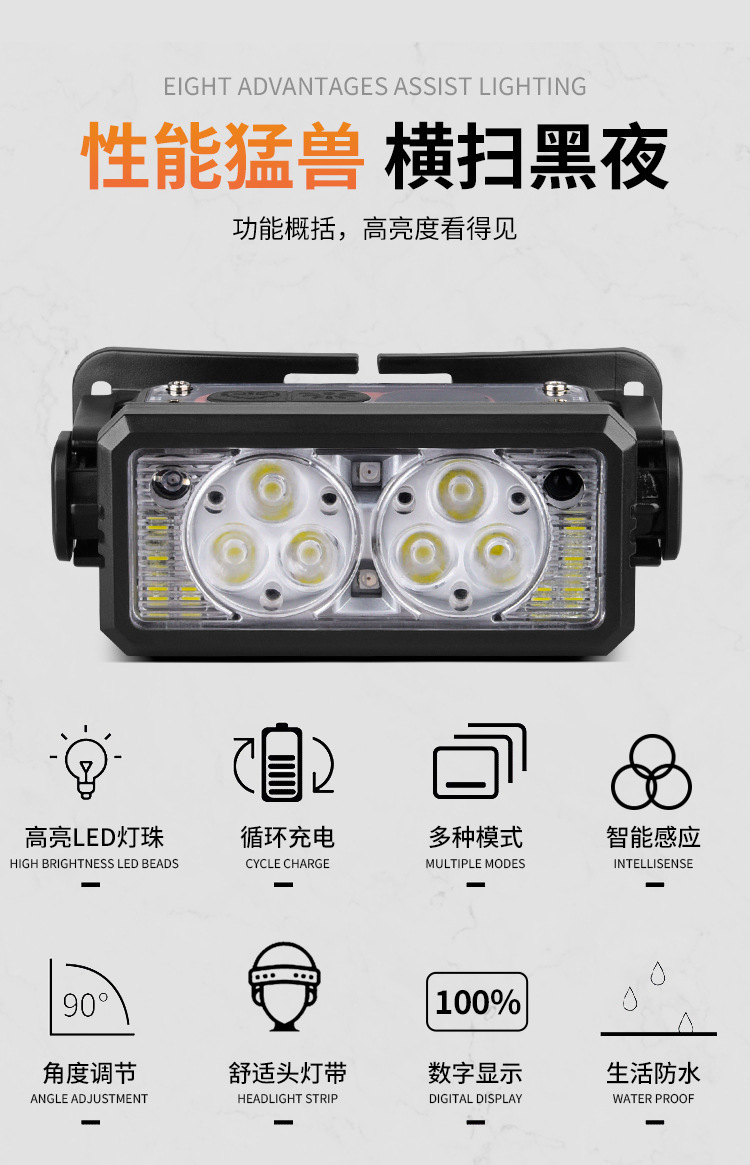 EIGHT ADVANTAGES ASSIST LIGHTING

性能猛兽 横扫黑夜

功能概括，高亮度看得见

高亮LED灯珠
HIGH BRIGHTNESS LED BEADS

循环充电
CYCLE CHARGE

多种模式
MULTIPLE MODES

智能感应
INTELLISENSE

90°
角度调节
ANGLE ADJUSTMENT

舒适头灯带
HEADLIGHT STRIP

100%
数字显示
DIGITAL DISPLAY

生活防水
WATER PROOF