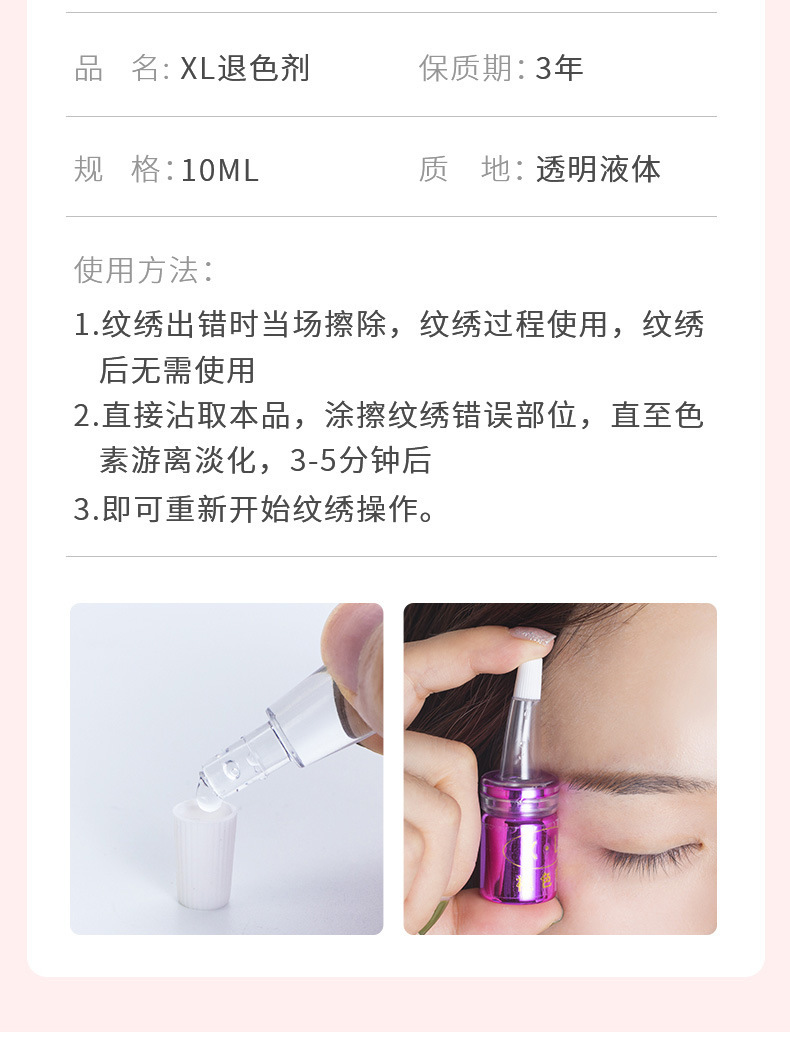 品　名: XL退色剂　　保质期: 3年

规　格: 10ML　　质　地: 透明液体

使用方法:

1.纹绣出错时当场擦除，纹绣过程使用，纹绣后无需使用

2.直接沾取本品，涂擦纹绣错误部位，直至色素游离淡化，3-5分钟后

3.即可重新开始纹绣操作。