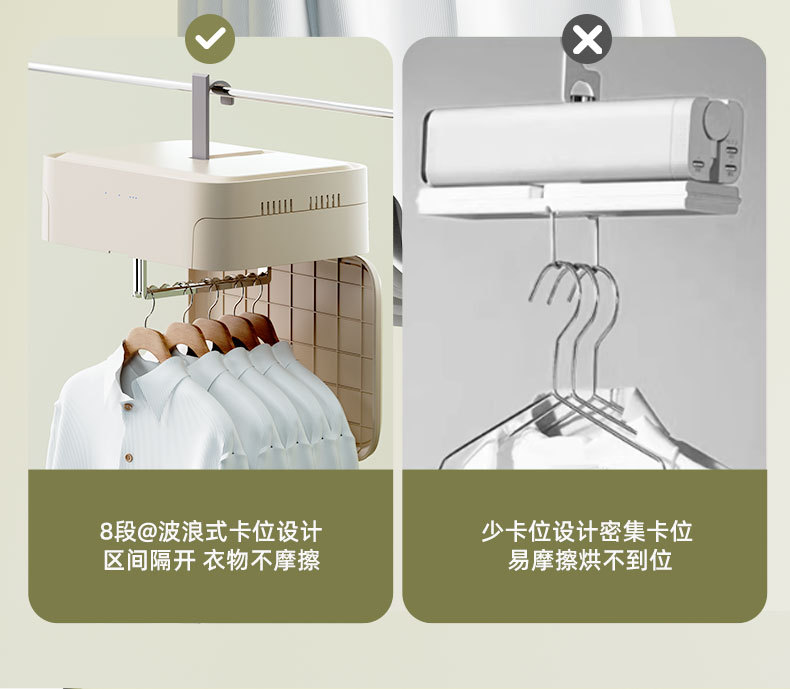 8段@波浪式卡位设计
区间隔开 衣物不摩擦

少卡位设计密集卡位
易摩擦烘不到位