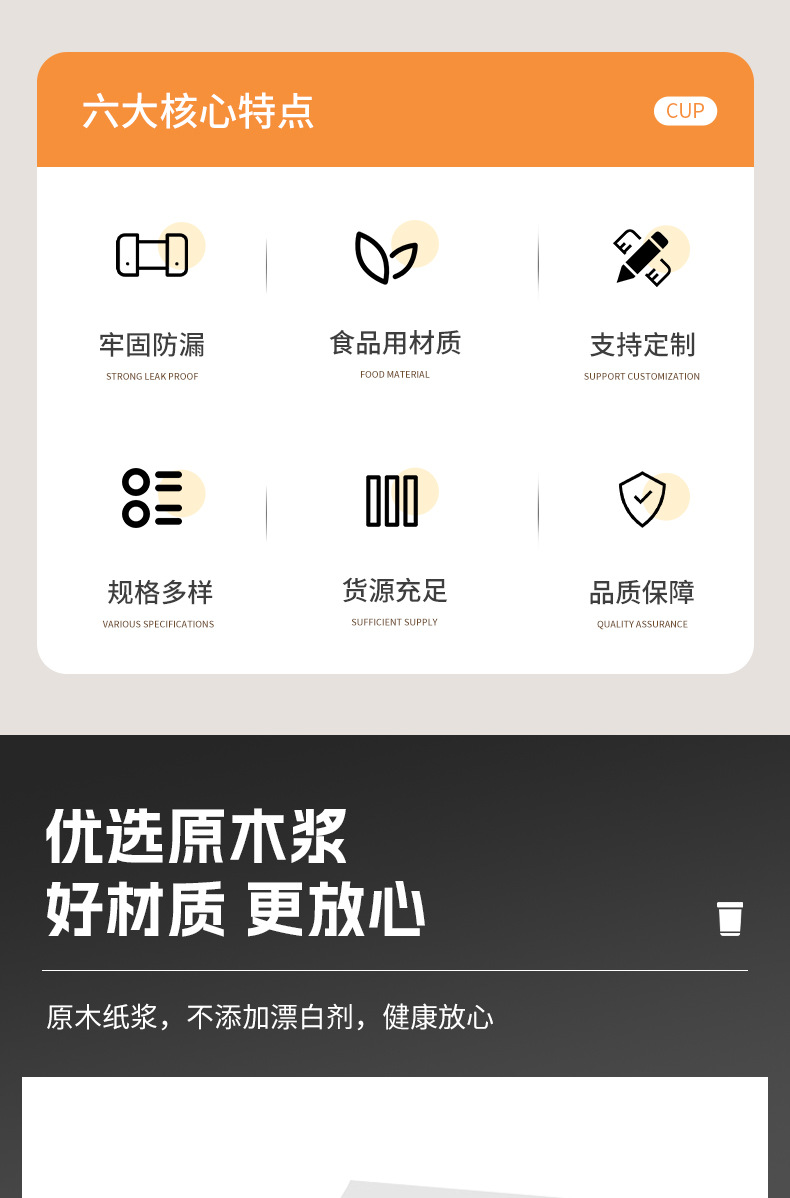 六大核心特点

CUP

牢固防漏
STRONG LEAK PROOF

食品用材质
FOOD MATERIAL

支持定制
SUPPORT CUSTOMIZATION

规格多样
VARIOUS SPECIFICATIONS

货源充足
SUFFICIENT SUPPLY

品质保障
QUALITY ASSURANCE

优选原木浆
好材质 更放心

原木纸浆，不添加漂白剂，健康放心