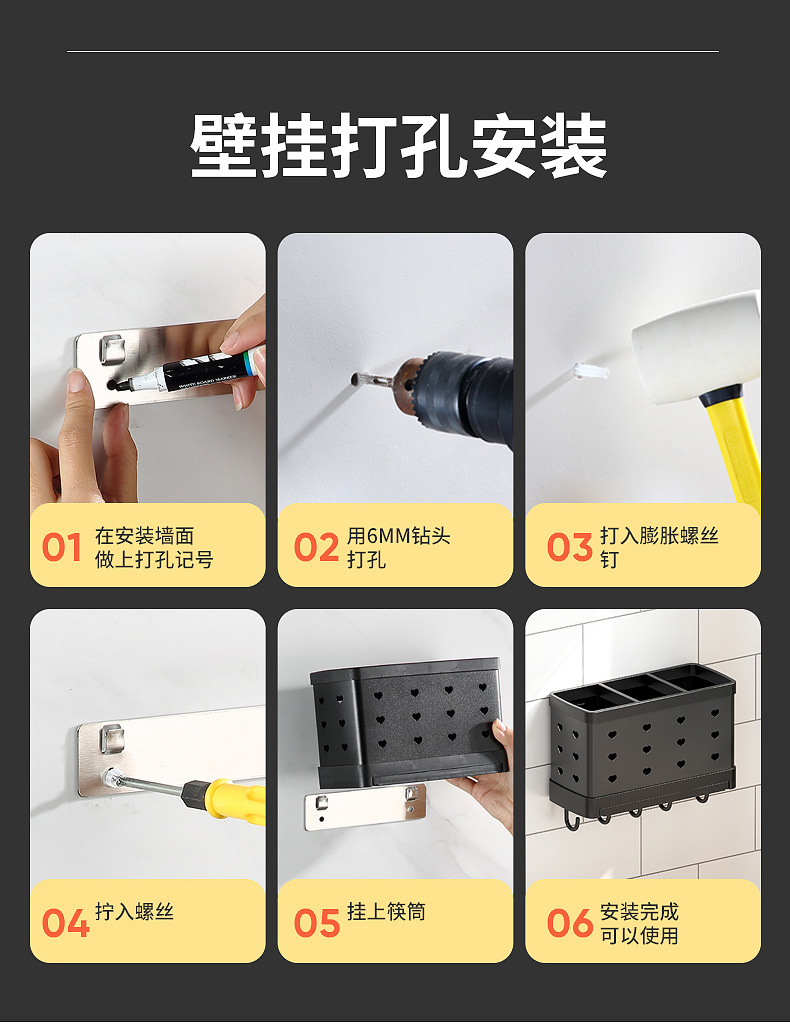 壁挂打孔安装

WHITE BOARD MARKER

01 在安装墙面做上打孔记号

02 用6MM钻头打孔

03 打入膨胀螺丝钉

04 拧入螺丝

05 挂上筷筒

06 安装完成可以使用