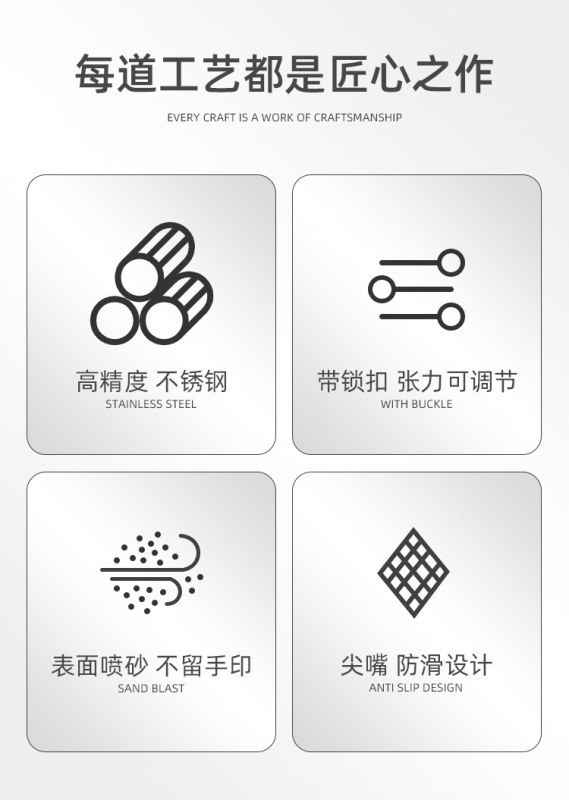 每道工艺都是匠心之作

EVERY CRAFT IS A WORK OF CRAFTSMANSHIP

高精度 不锈钢
STAINLESS STEEL

带锁扣 张力可调节
WITH BUCKLE

表面喷砂 不留手印
SAND BLAST

尖嘴 防滑设计
ANTI SLIP DESIGN