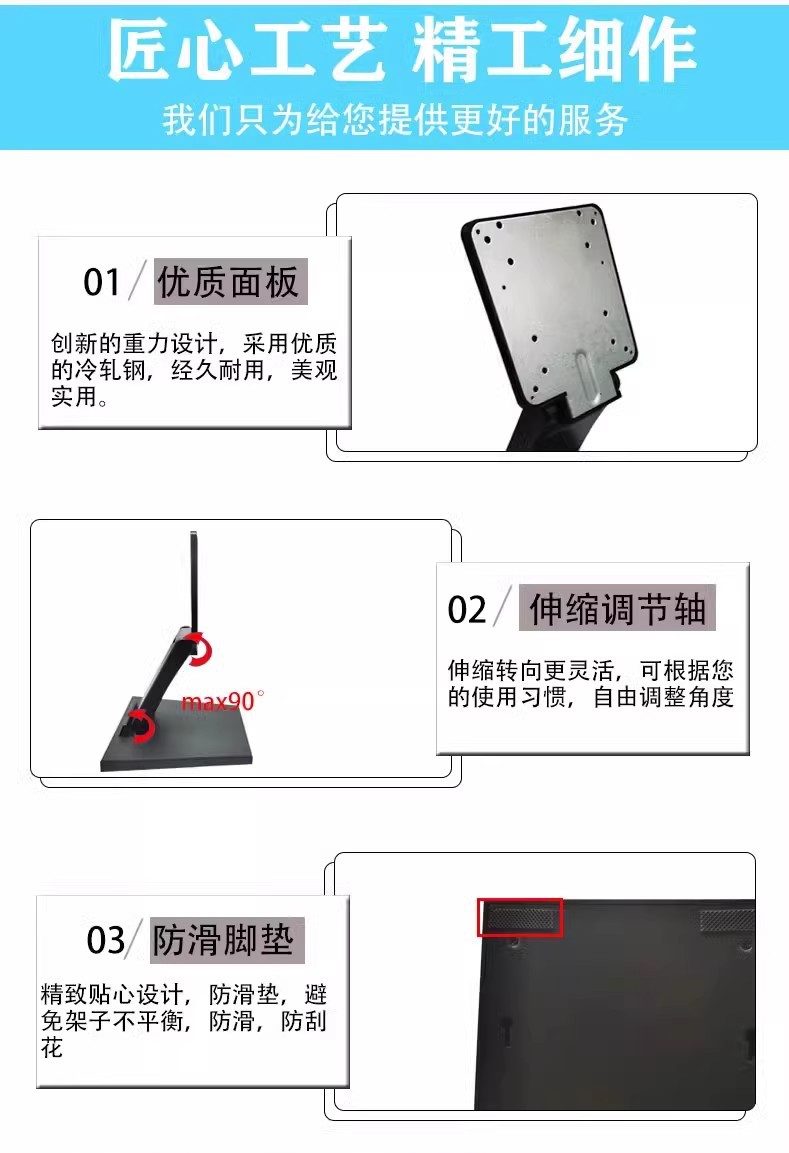 匠心工艺 精工细作

我们只为给您提供更好的服务

01 / 优质面板

创新的重力设计，采用优质的冷轧钢，经久耐用，美观实用。

max90°

02 / 伸缩调节轴

伸缩转向更灵活，可根据您的使用习惯，自由调整角度

03 / 防滑脚垫

精致贴心设计，防滑垫，避免架子不平衡，防滑，防刮花