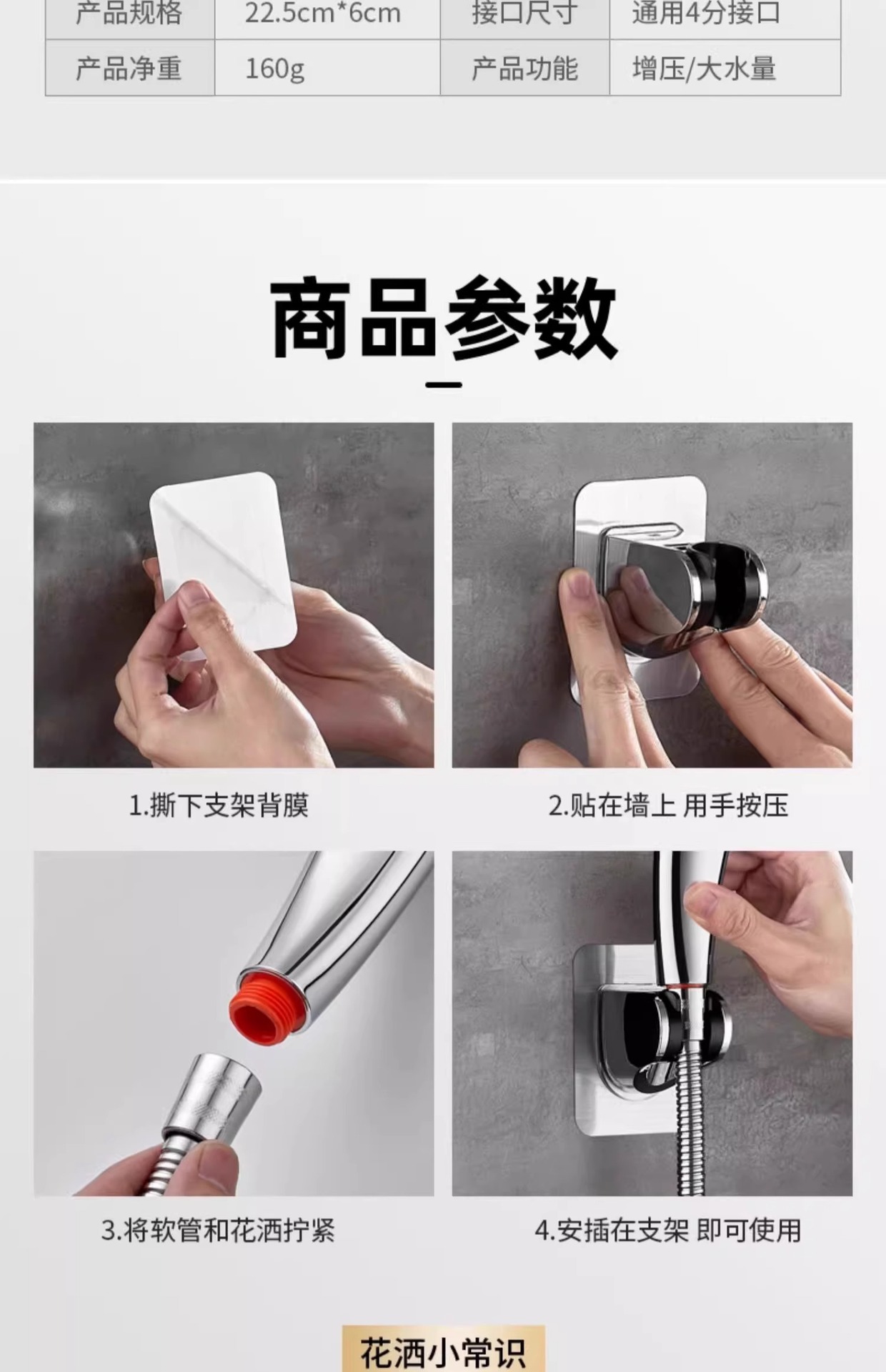 | 产品规格 | 22.5cm*6cm | 接口尺寸 | 通用4分接口 |
|---|---|---|---|
| 产品净重 | 160g | 产品功能 | 增压/大水量 |

商品参数

1.撕下支架背膜

2.贴在墙上 用手按压

3.将软管和花洒拧紧

4.安插在支架 即可使用

花洒小常识