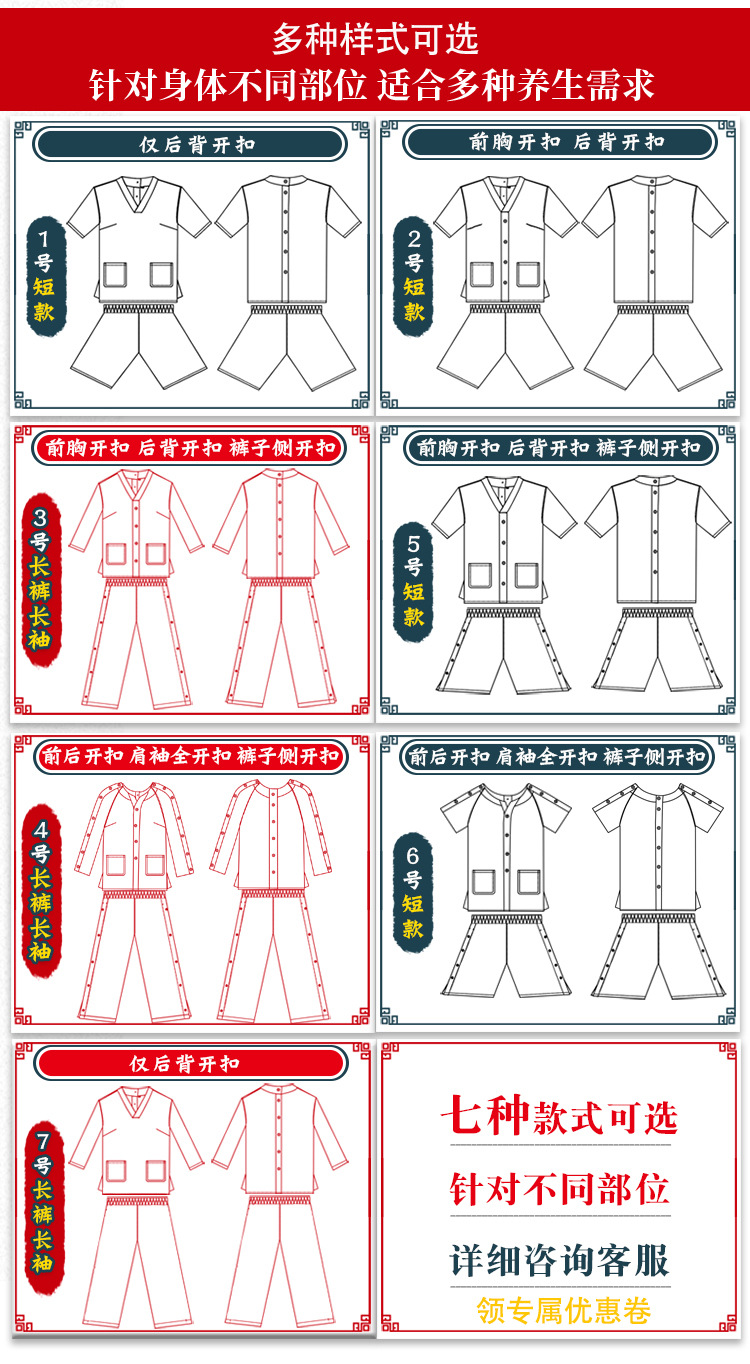 多种样式可选
针对身体不同部位 适合多种养生需求

仅后背开扣
1号短款

前胸开扣 后背开扣
2号短款

前胸开扣 后背开扣 裤子侧开扣
3号长裤长袖

前胸开扣 后背开扣 裤子侧开扣
5号短款

前后开扣 肩袖全开扣 裤子侧开扣
4号长裤长袖

前后开扣 肩袖全开扣 裤子侧开扣
6号短款

仅后背开扣
7号长裤长袖

七种款式可选
针对不同部位
详细咨询客服
领专属优惠卷