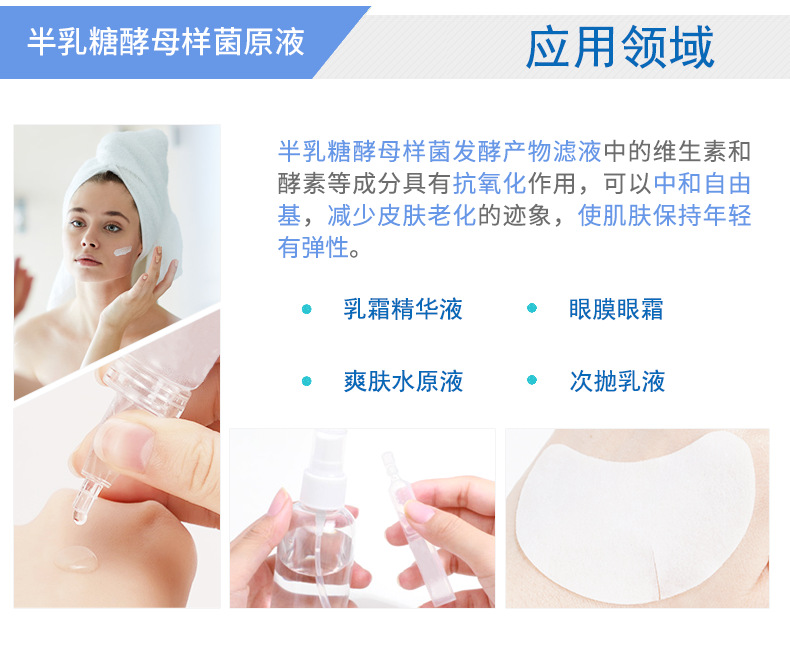 半乳糖酵母样菌原液

应用领域

半乳糖酵母样菌发酵产物滤液中的维生素和酵素等成分具有抗氧化作用，可以中和自由基，减少皮肤老化的迹象，使肌肤保持年轻有弹性。

乳霜精华液

眼膜眼霜

爽肤水原液

次抛乳液