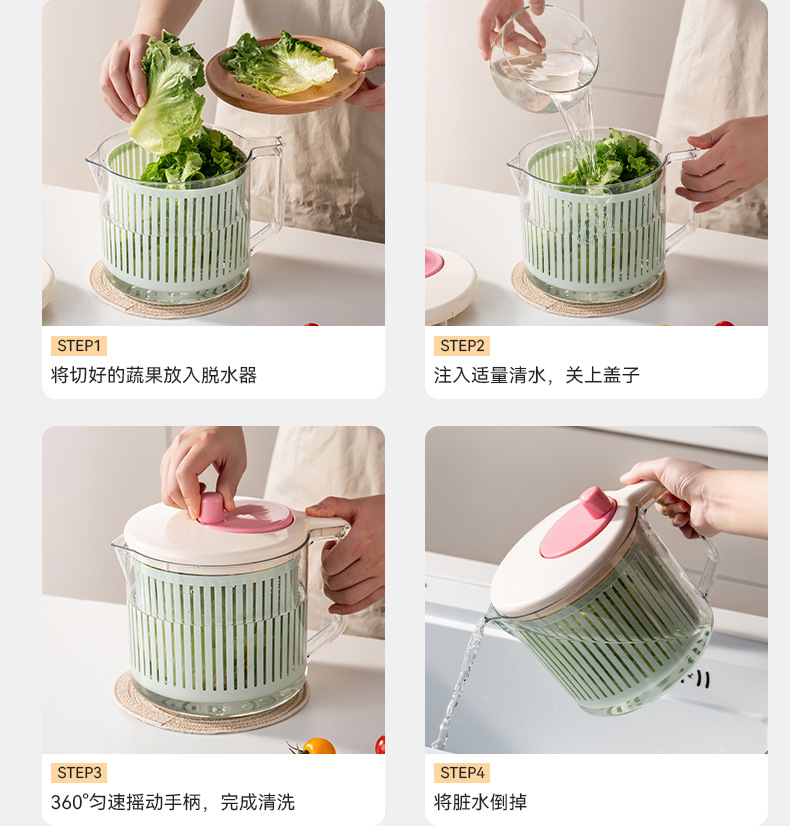 STEP1
将切好的蔬果放入脱水器

STEP2
注入适量清水，关上盖子

STEP3
360°匀速摇动手柄，完成清洗

STEP4
将脏水倒掉