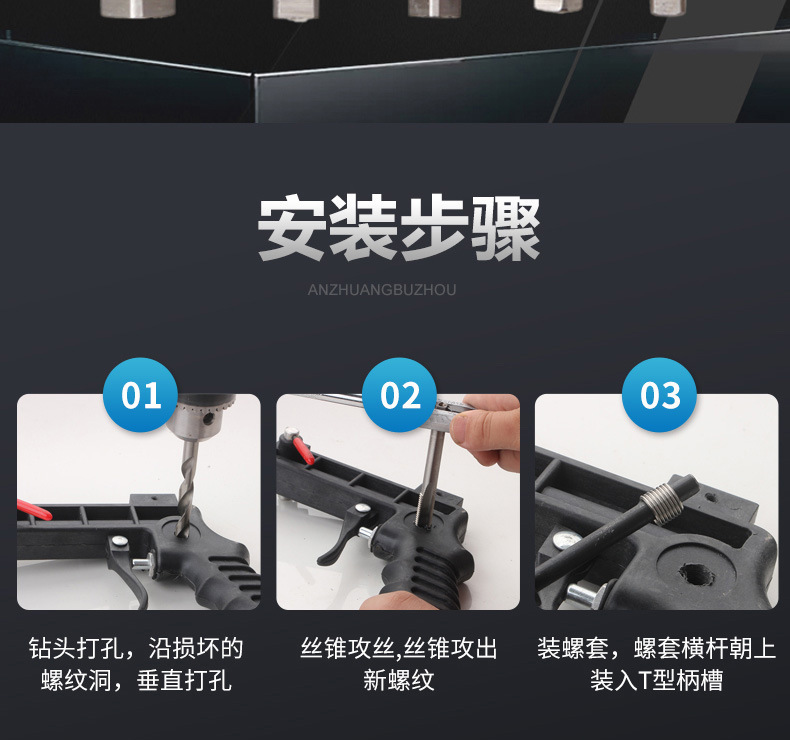 安装步骤

ANZHUANGBUZHOU

01

钻头打孔，沿损坏的螺纹洞，垂直打孔

02

丝锥攻丝,丝锥攻出新螺纹

03

装螺套，螺套横杆朝上装入T型柄槽