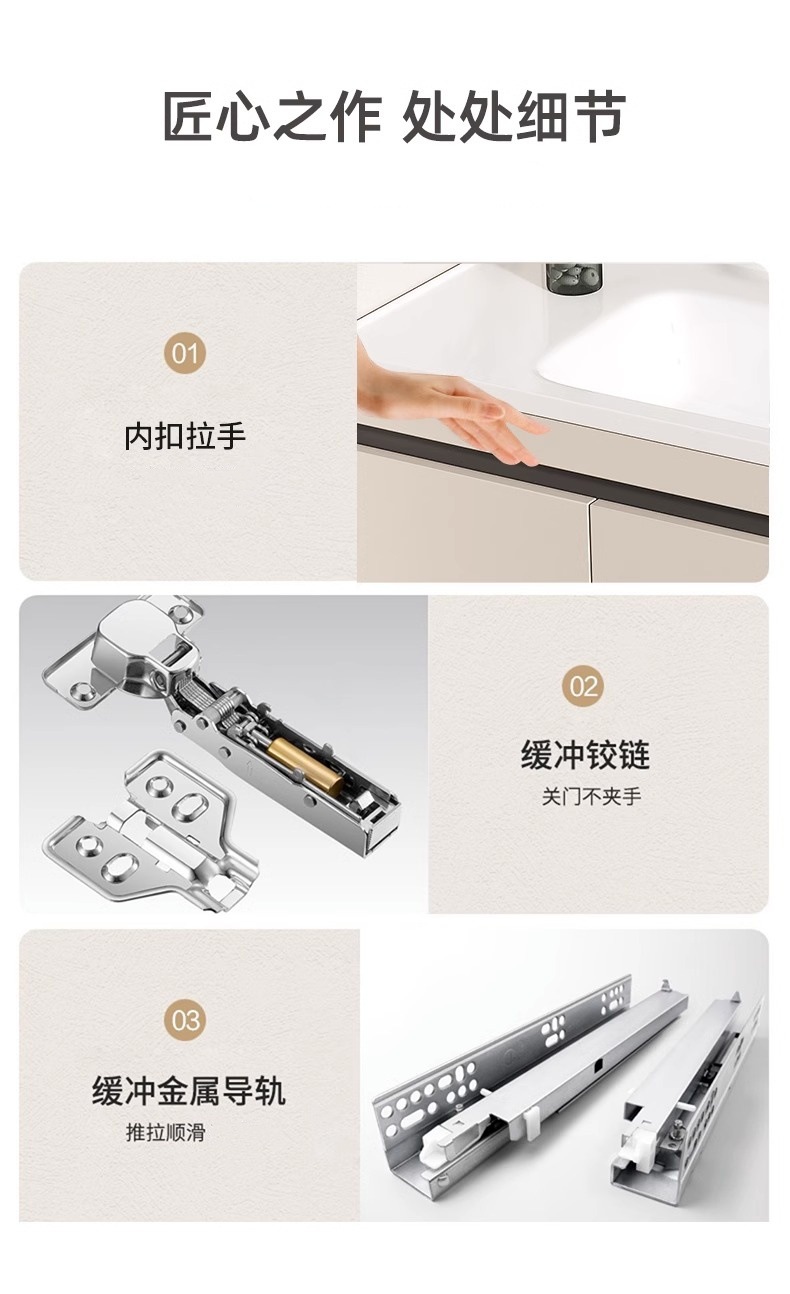 匠心之作 处处细节

01

内扣拉手

02

缓冲铰链

关门不夹手

03

缓冲金属导轨

推拉顺滑