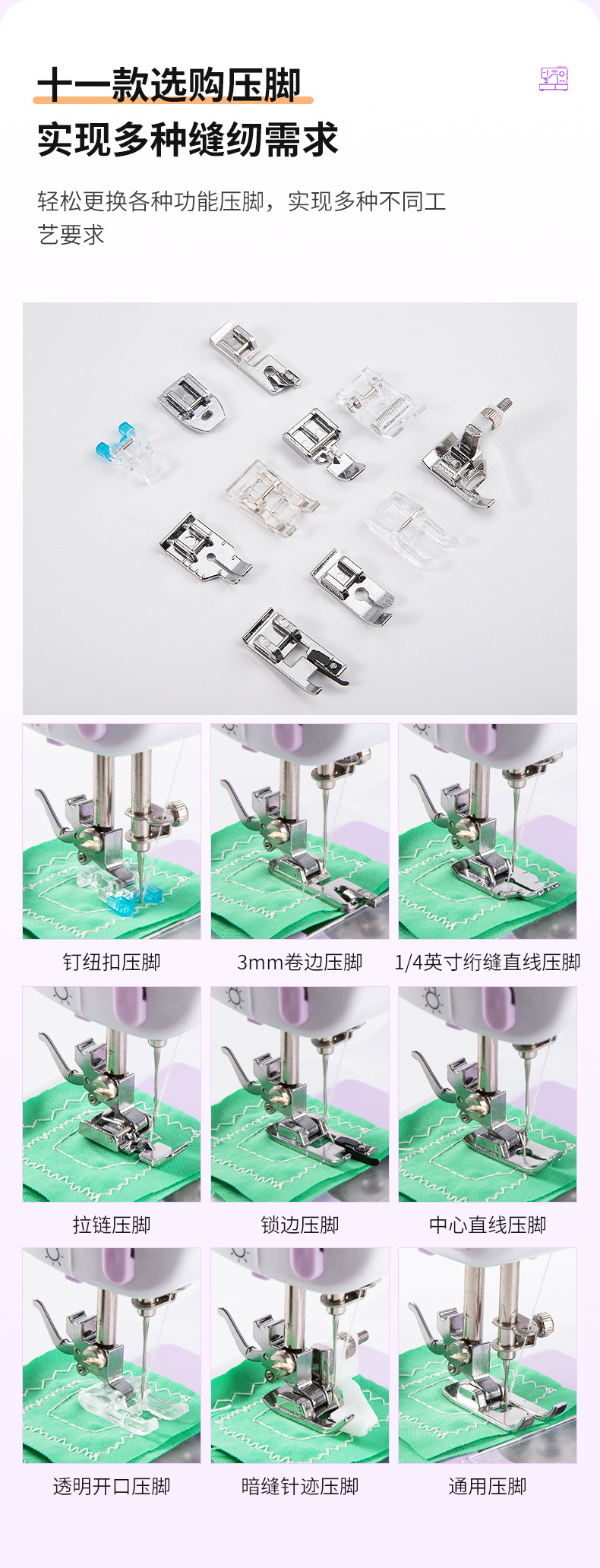 十一款选购压脚
实现多种缝纫需求

轻松更换各种功能压脚，实现多种不同工艺要求

钉纽扣压脚

3mm卷边压脚

1/4英寸绗缝直线压脚

拉链压脚

锁边压脚

中心直线压脚

透明开口压脚

暗缝针迹压脚

通用压脚