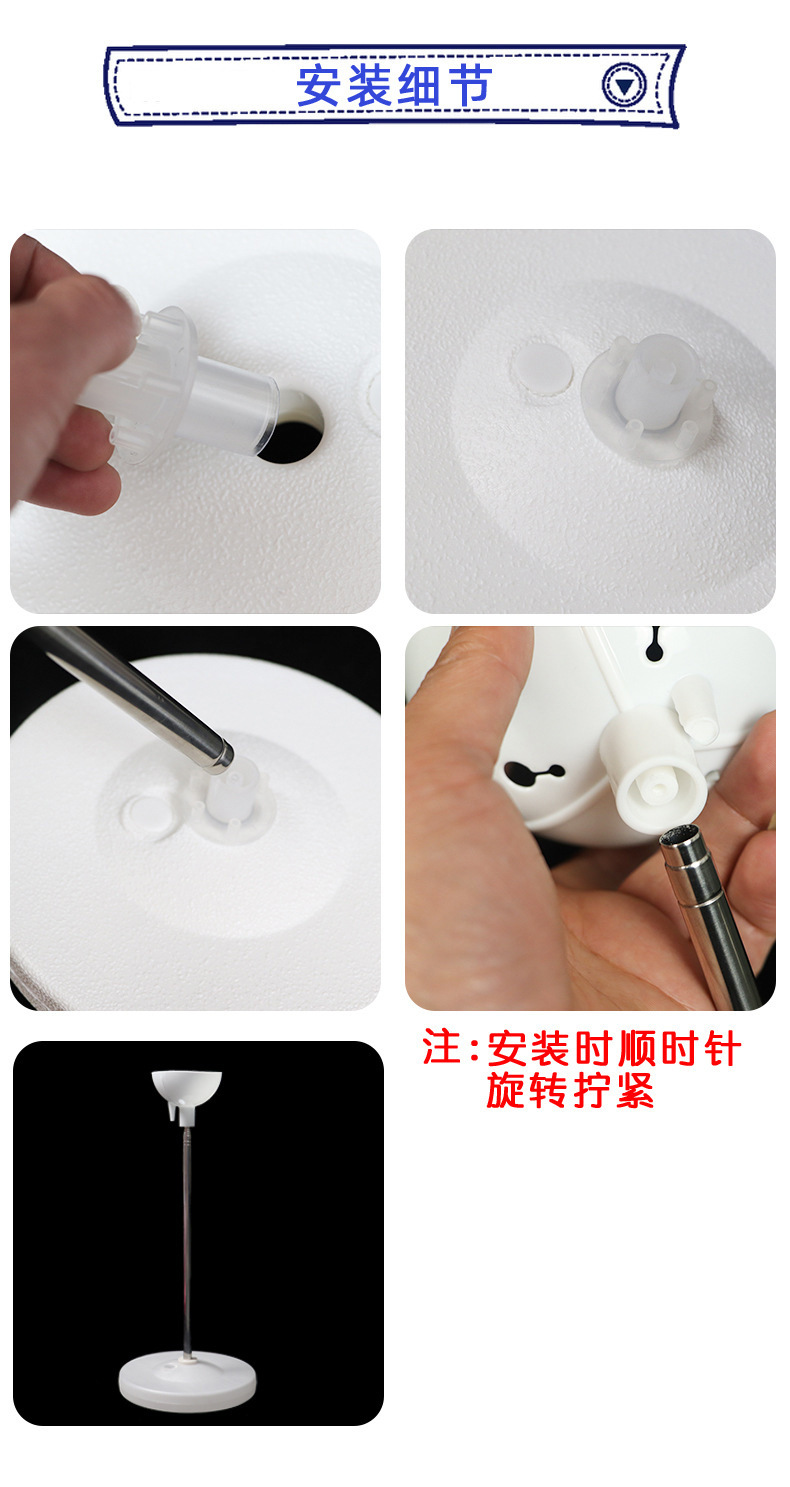 安装细节

注:安装时顺时针旋转拧紧