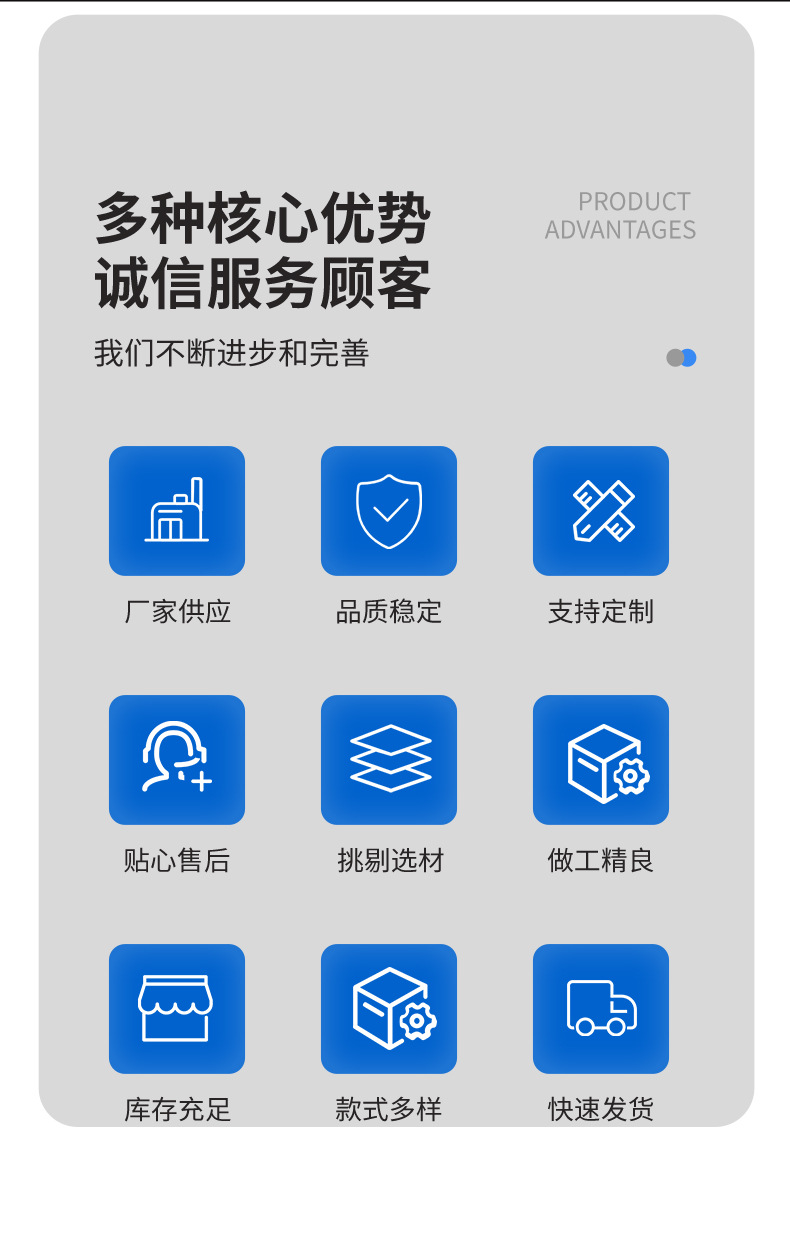 多种核心优势
诚信服务顾客

PRODUCT
ADVANTAGES

我们不断进步和完善

厂家供应

品质稳定

支持定制

贴心售后

挑剔选材

做工精良

库存充足

款式多样

快速发货