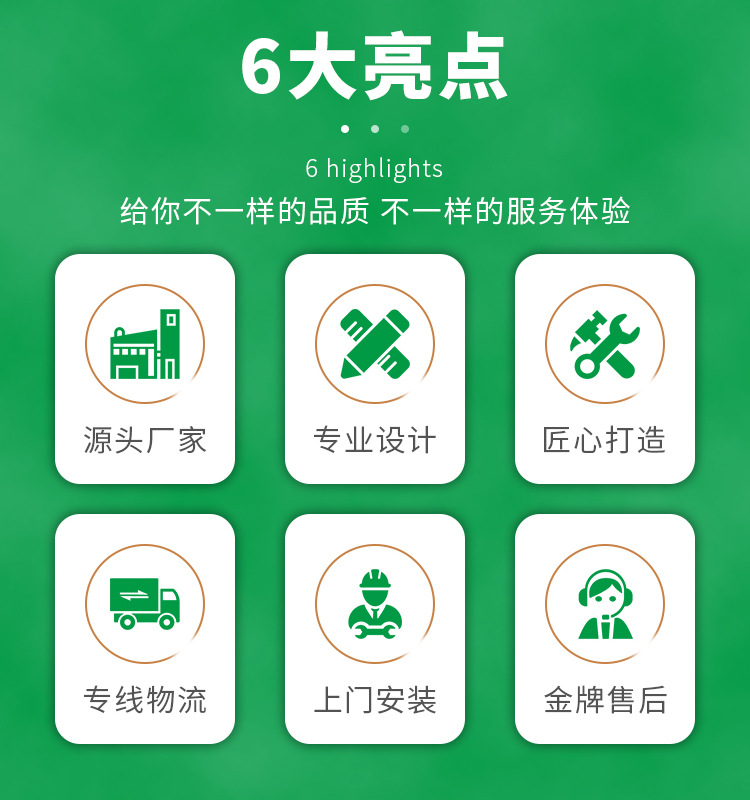 6大亮点

6 highlights

给你不一样的品质 不一样的服务体验

源头厂家

专业设计

匠心打造

专线物流

上门安装

金牌售后