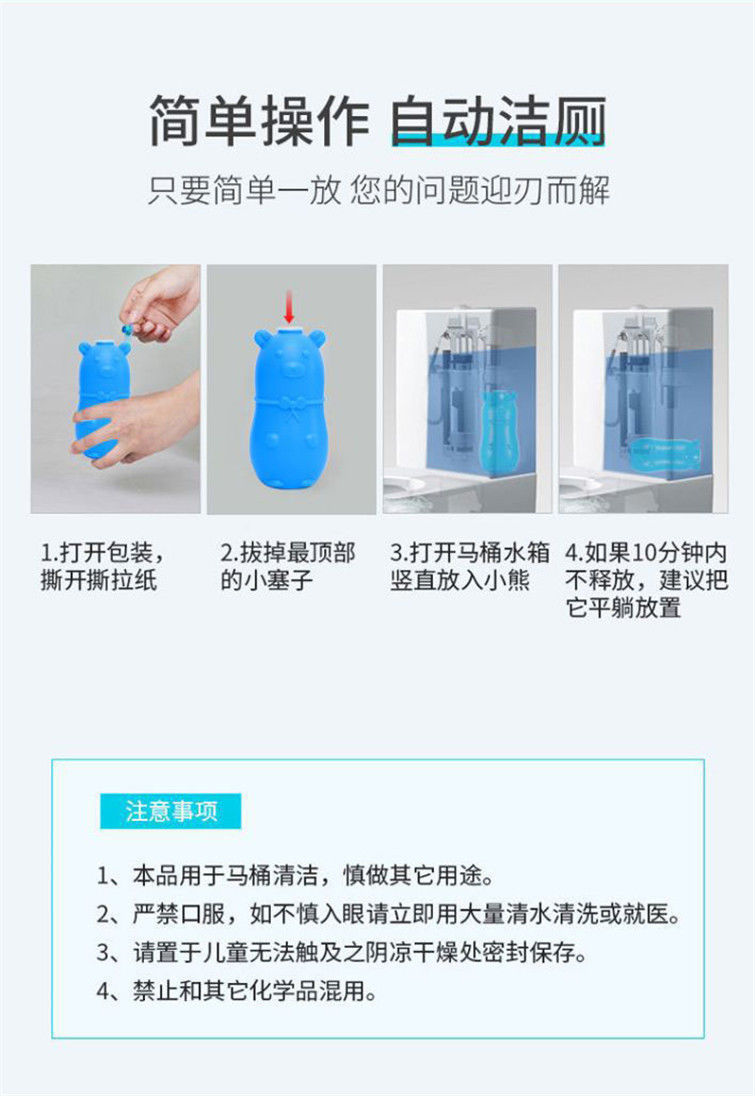 简单操作 自动洁厕

只要简单一放 您的问题迎刃而解

1.打开包装，撕开撕拉纸

2.拔掉最顶部的小塞子

3.打开马桶水箱竖直放入小熊

4.如果10分钟内不释放，建议把它平躺放置

注意事项

1、本品用于马桶清洁，慎做其它用途。
2、严禁口服，如不慎入眼请立即用大量清水清洗或就医。
3、请置于儿童无法触及之阴凉干燥处密封保存。
4、禁止和其它化学品混用。