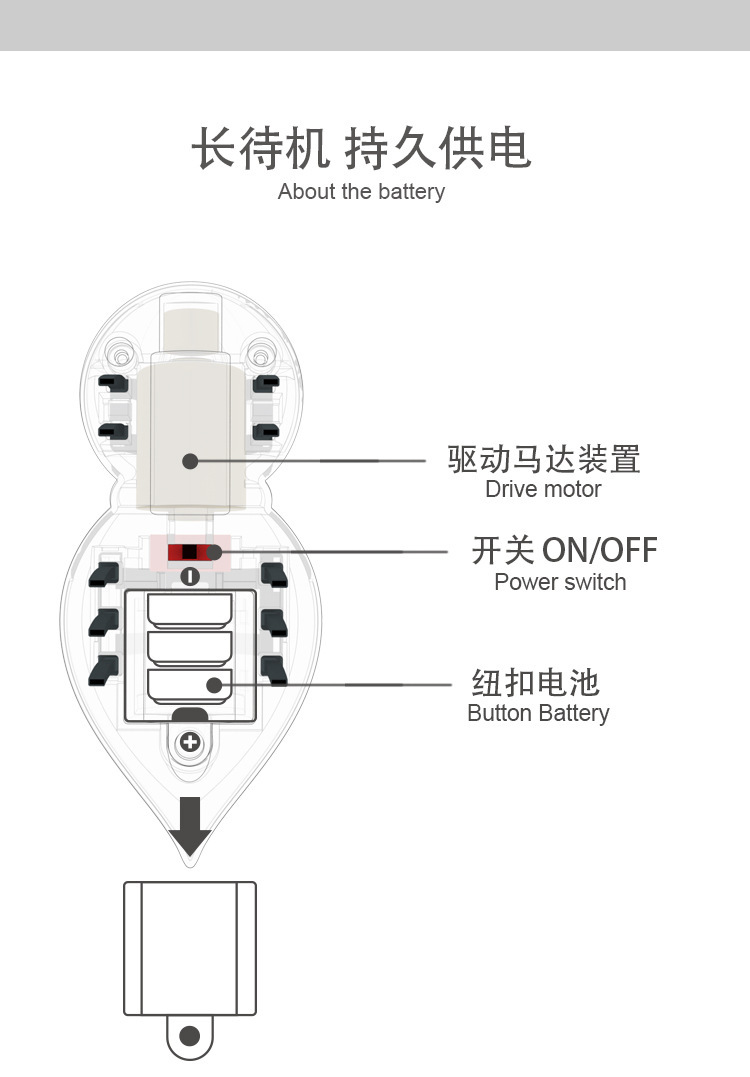 长待机 持久供电
About the battery

驱动马达装置
Drive motor

开关 ON/OFF
Power switch

纽扣电池
Button Battery