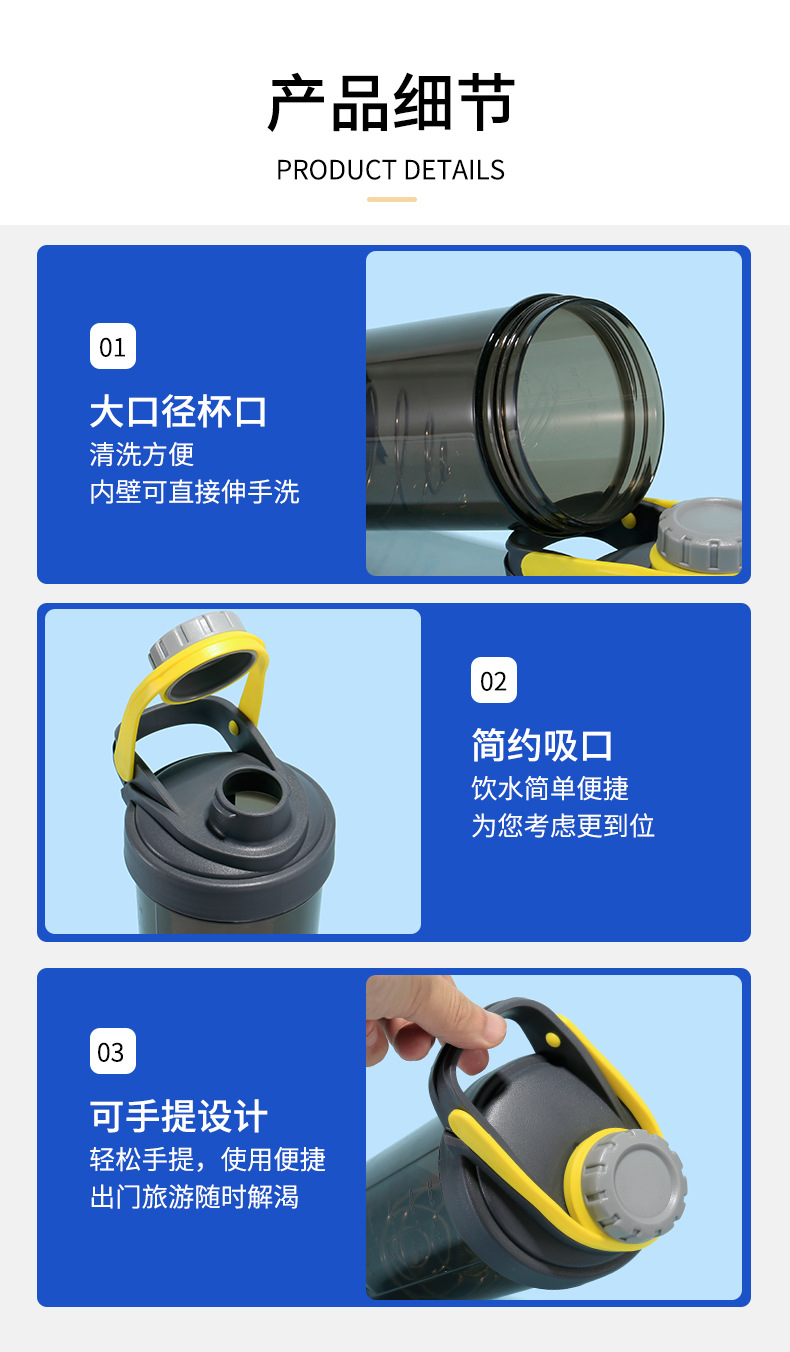 产品细节
PRODUCT DETAILS

01
大口径杯口
清洗方便
内壁可直接伸手洗

02
简约吸口
饮水简单便捷
为您考虑更到位

03
可手提设计
轻松手提，使用便捷
出门旅游随时解渴