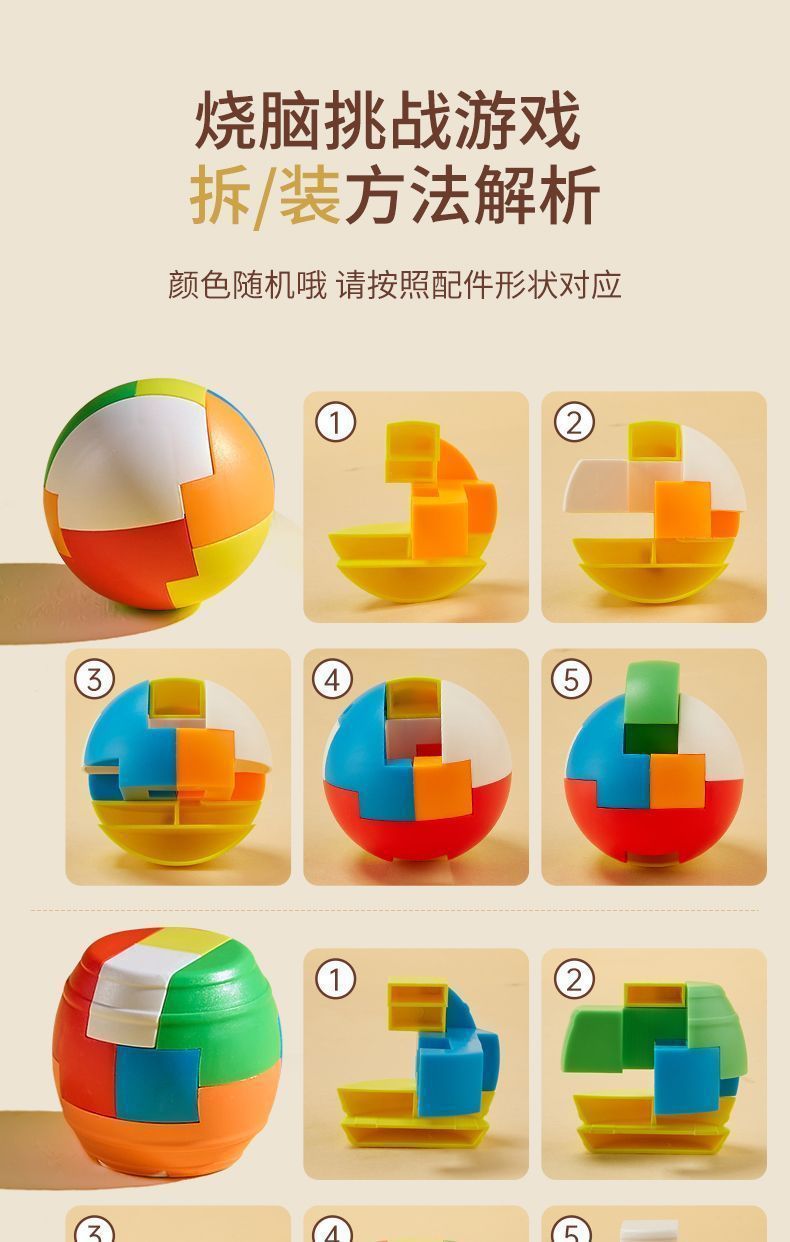 烧脑挑战游戏
拆/装方法解析

颜色随机哦 请按照配件形状对应

①

②

③

④

⑤

①

②

③

④

⑤