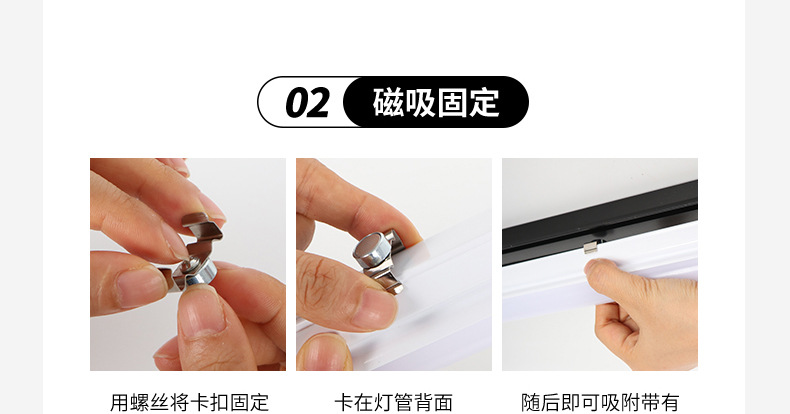 02 磁吸固定

用螺丝将卡扣固定

卡在灯管背面

随后即可吸附带有