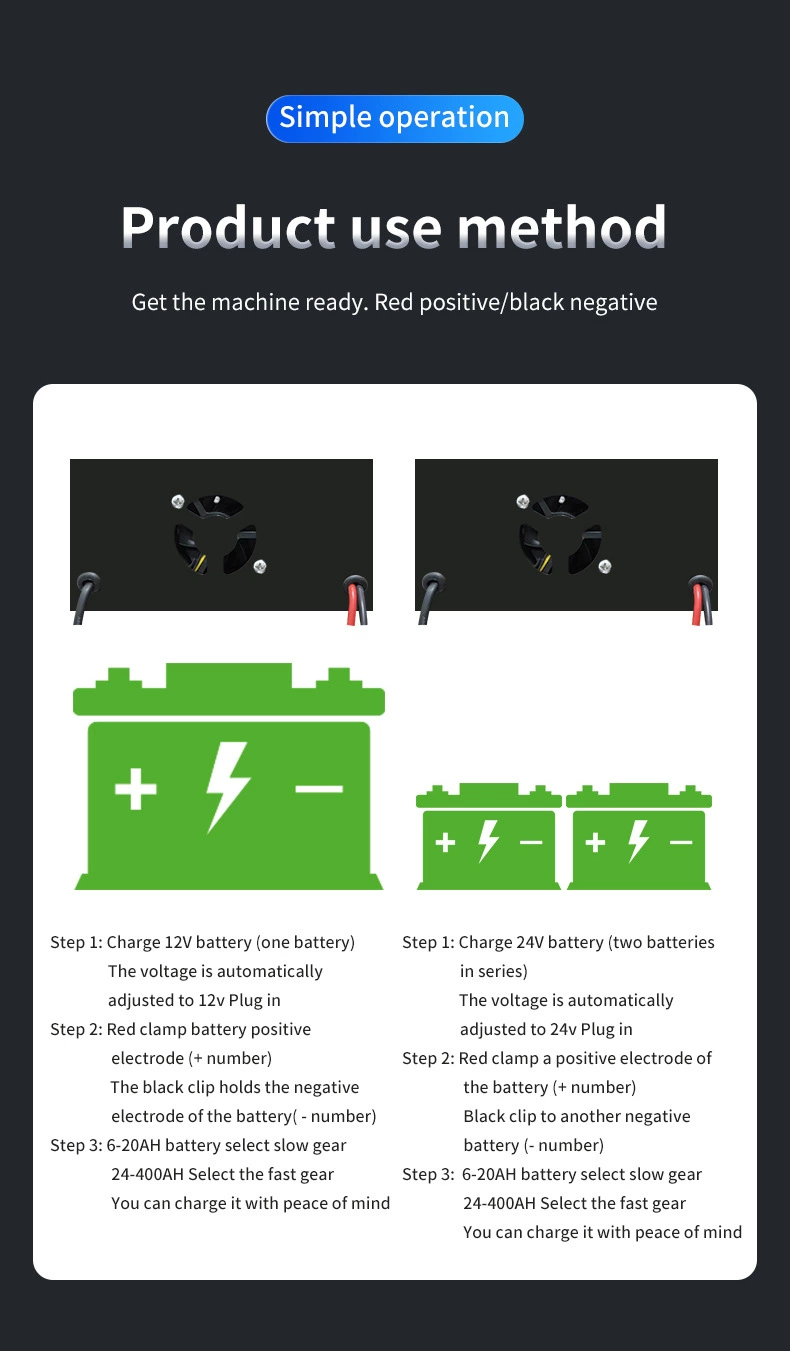 Simple operation

Product use method

Get the machine ready. Red positive/black negative

+ −

+ −

+ −

Step 1: Charge 12V battery (one battery)
The voltage is automatically adjusted to 12v Plug in
Step 2: Red clamp battery positive electrode (+ number)
The black clip holds the negative electrode of the battery( - number)
Step 3: 6-20AH battery select slow gear
24-400AH Select the fast gear
You can charge it with peace of mind

Step 1: Charge 24V battery (two batteries in series)
The voltage is automatically adjusted to 24v Plug in
Step 2: Red clamp a positive electrode of the battery (+ number)
Black clip to another negative battery (- number)
Step 3: 6-20AH battery select slow gear
24-400AH Select the fast gear
You can charge it with peace of mind