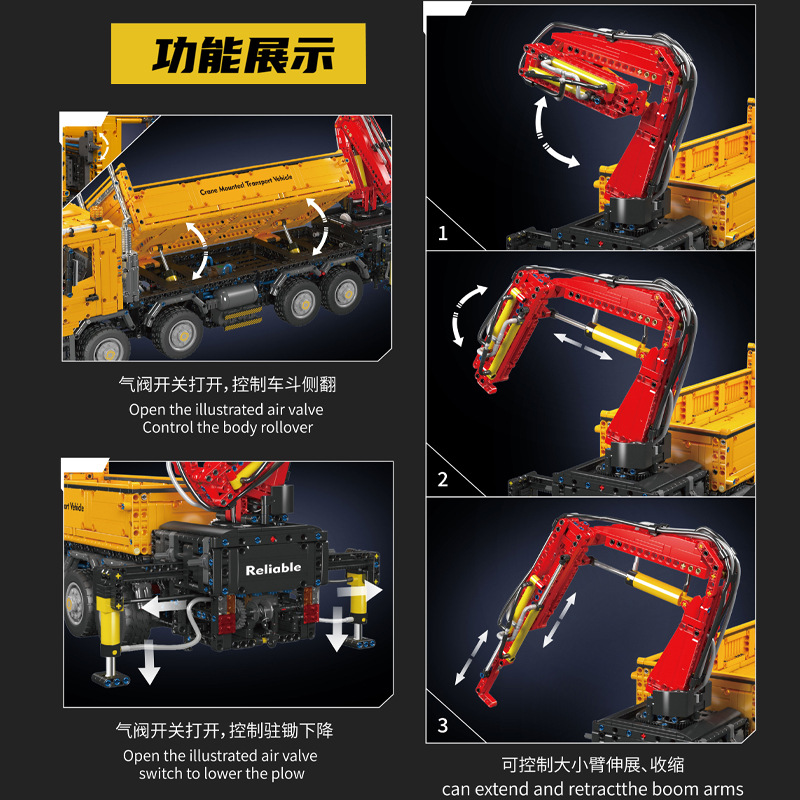 功能展示

Crane Mounted Transport Vehicle

气阀开关打开，控制车斗侧翻
Open the illustrated air valve
Control the body rollover

rt Vehicle

Reliable

气阀开关打开，控制驻锄下降
Open the illustrated air valve
switch to lower the plow

1

2

3

可控制大小臂伸展、收缩
can extend and retractthe boom arms