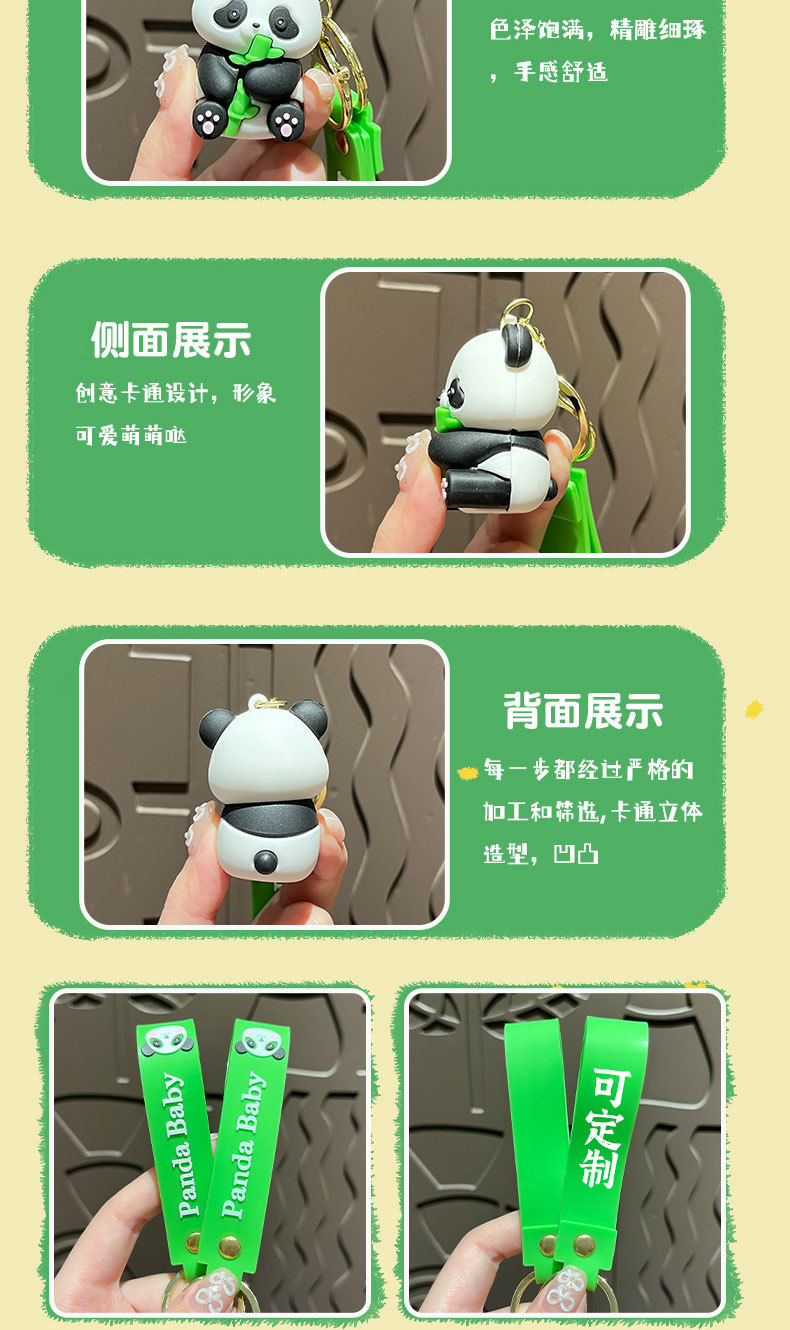 色泽饱满，精雕细琢，手感舒适

侧面展示

创意卡通设计，形象可爱萌萌哒

背面展示

每一步都经过严格的加工和筛选，卡通立体造型，凹凸

Panda Baby

Panda Baby

可定制