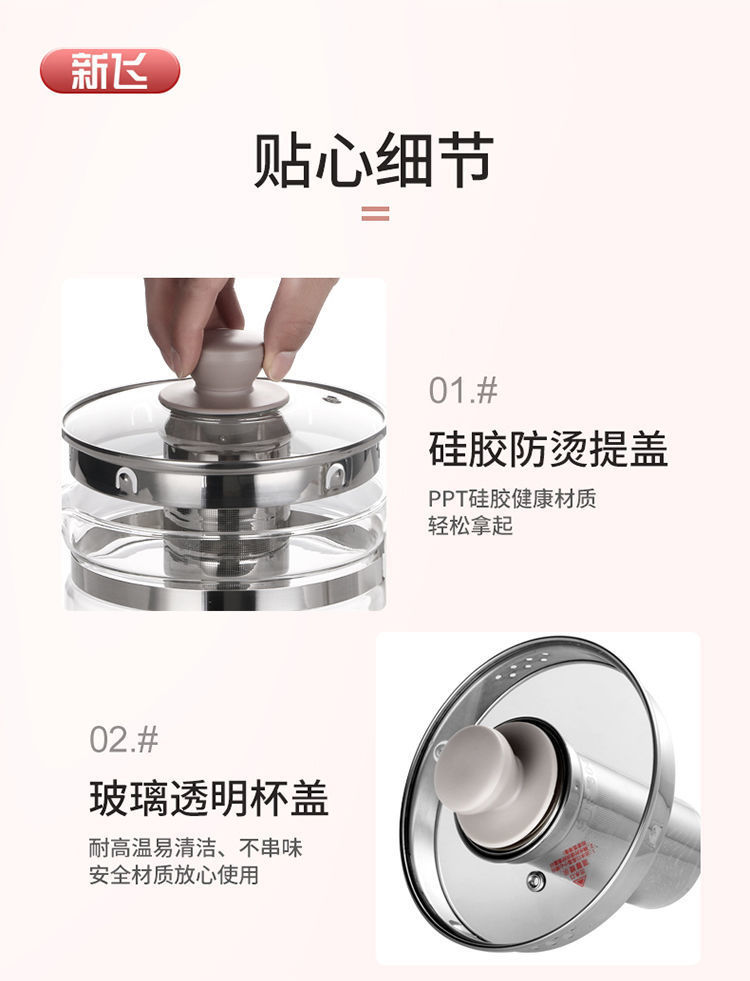 新飞

贴心细节

01.#

硅胶防烫提盖

PPT硅胶健康材质
轻松拿起

02.#

玻璃透明杯盖

耐高温易清洁、不串味
安全材质放心使用