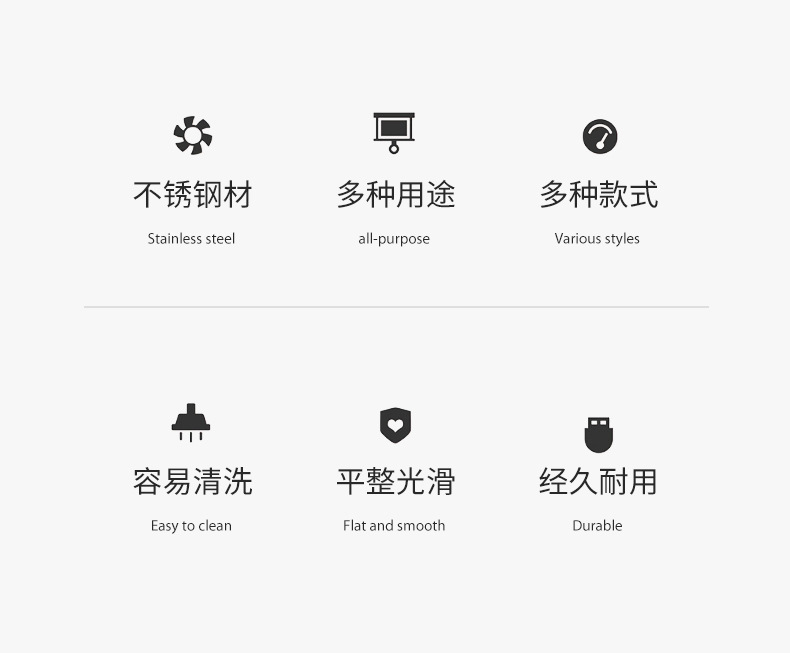 不锈钢材
Stainless steel

多种用途
all-purpose

多种款式
Various styles

容易清洗
Easy to clean

平整光滑
Flat and smooth

经久耐用
Durable