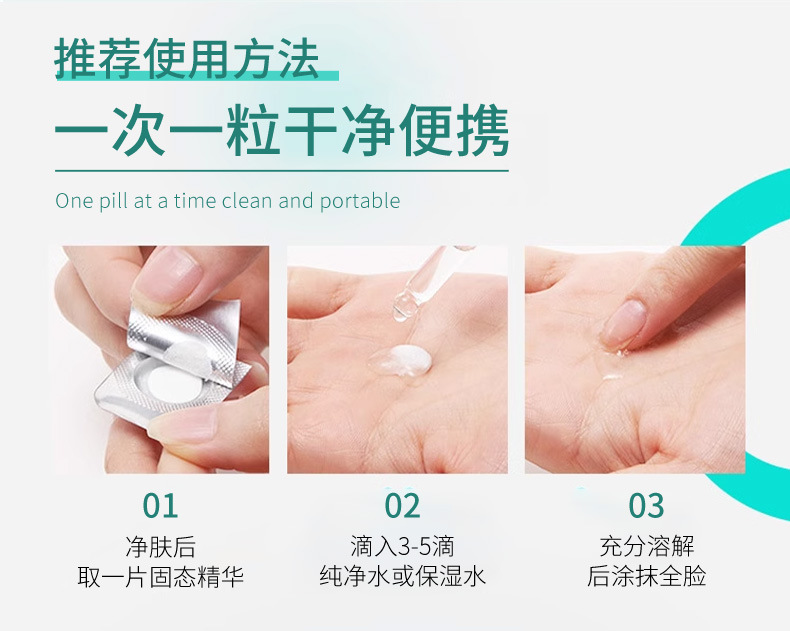 推荐使用方法

一次一粒干净便携

One pill at a time clean and portable

01
净肤后
取一片固态精华

02
滴入3-5滴
纯净水或保湿水

03
充分溶解
后涂抹全脸