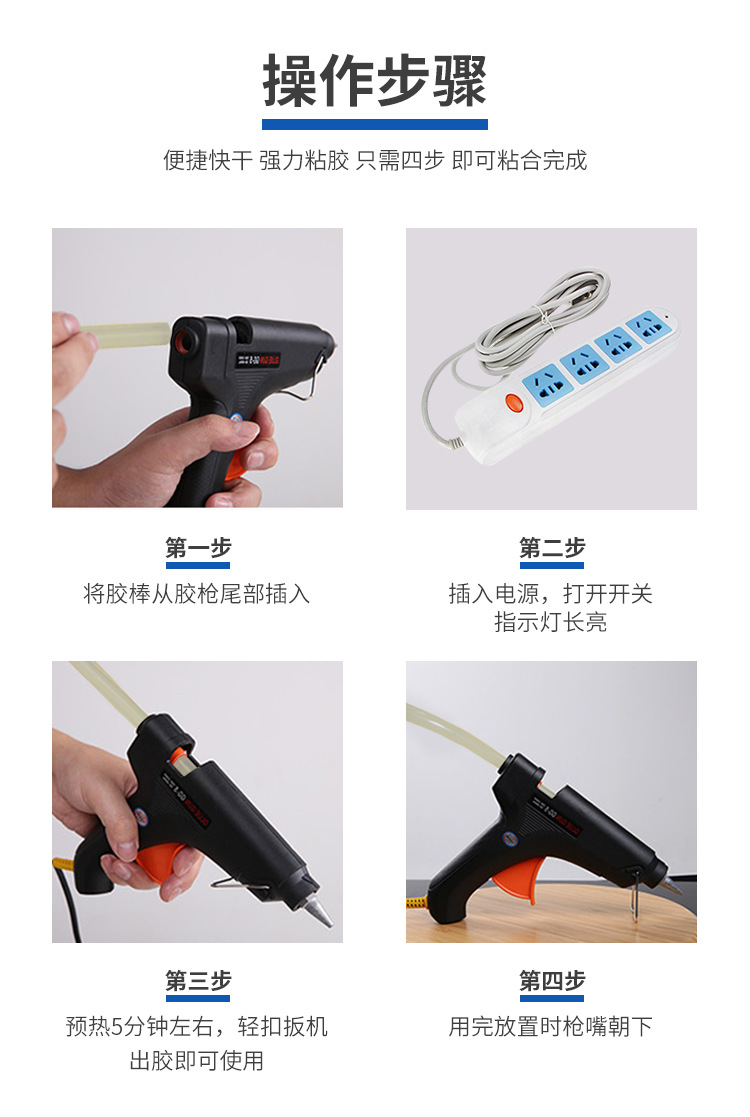 操作步骤

便捷快干 强力粘胶 只需四步 即可粘合完成

第一步

将胶棒从胶枪尾部插入

第二步

插入电源，打开开关
指示灯长亮

第三步

预热5分钟左右，轻扣扳机
出胶即可使用

第四步

用完放置时枪嘴朝下