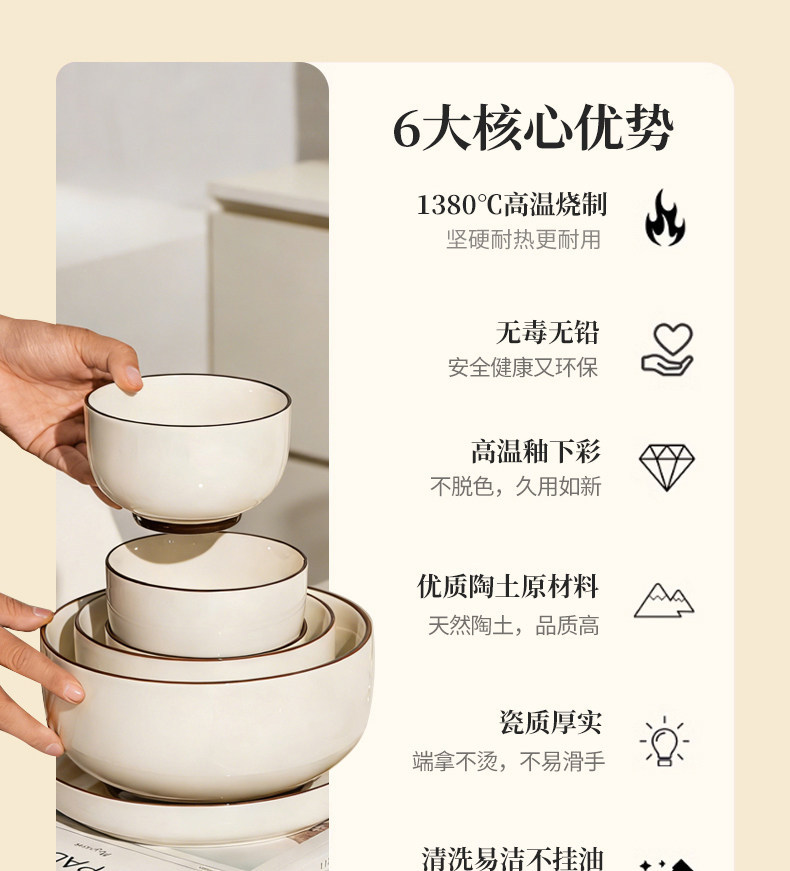 6大核心优势

1380℃高温烧制
坚硬耐热更耐用

无毒无铅
安全健康又环保

高温釉下彩
不脱色，久用如新

优质陶土原材料
天然陶土，品质高

瓷质厚实
端拿不烫，不易滑手

清洗易洁不挂油