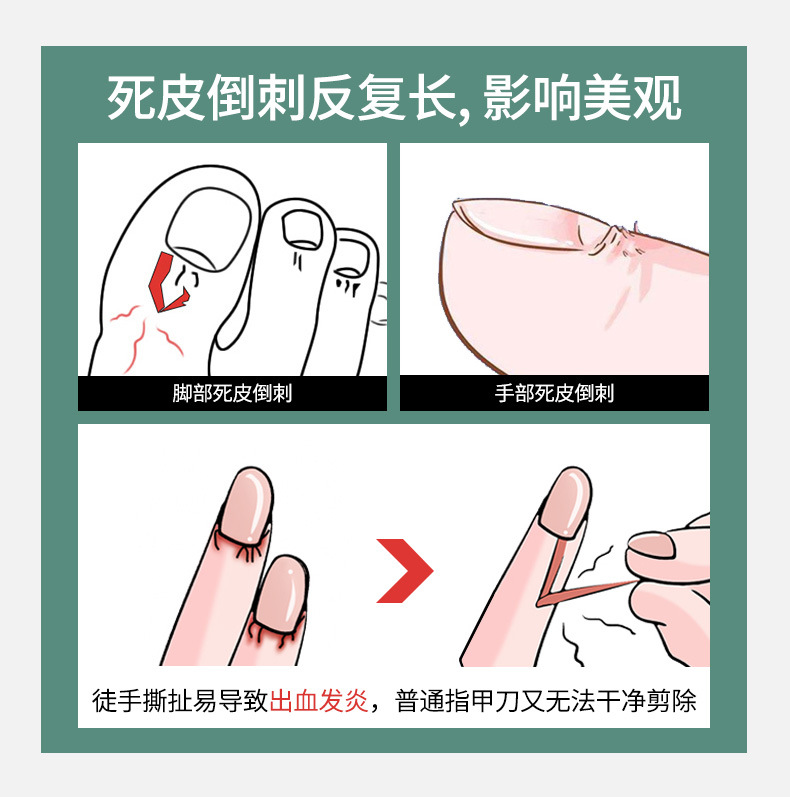 死皮倒刺反复长, 影响美观

脚部死皮倒刺

手部死皮倒刺

徒手撕扯易导致出血发炎，普通指甲刀又无法干净剪除