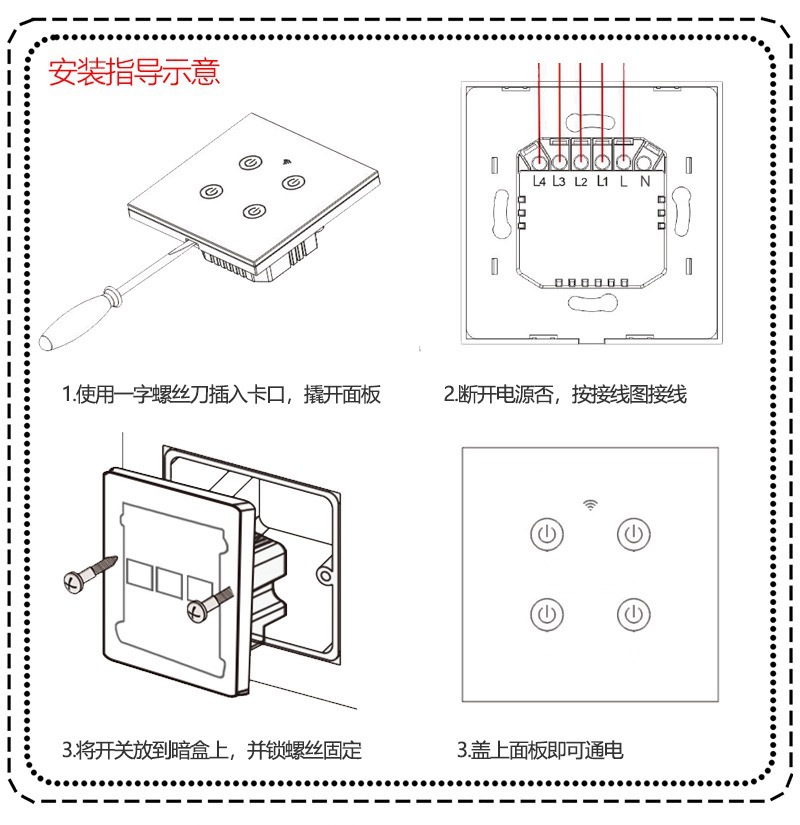 安装指导示意

L4 L3 L2 L1 L N

1.使用一字螺丝刀插入卡口，撬开面板

2.断开电源否，按接线图接线

3.将开关放到暗盒上，并锁螺丝固定

3.盖上面板即可通电