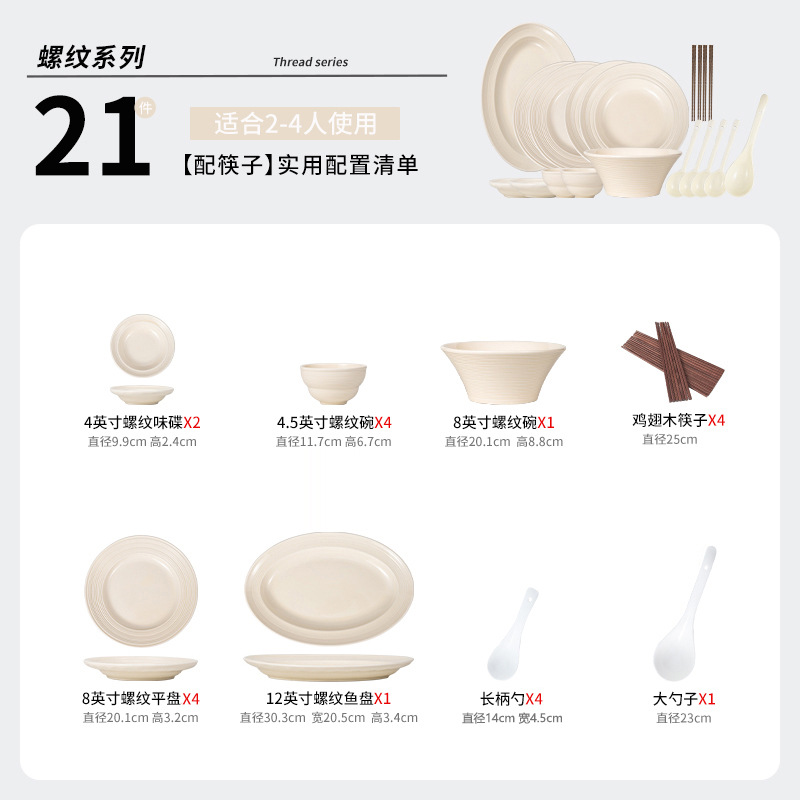 螺纹系列

Thread series

21件

适合2-4人使用

【配筷子】实用配置清单

4英寸螺纹味碟X2
直径9.9cm 高2.4cm

4.5英寸螺纹碗X4
直径11.7cm 高6.7cm

8英寸螺纹碗X1
直径20.1cm 高8.8cm

鸡翅木筷子X4
直径25cm

8英寸螺纹平盘X4
直径20.1cm 高3.2cm

12英寸螺纹鱼盘X1
直径30.3cm 宽20.5cm 高3.4cm

长柄勺X4
直径14cm 宽4.5cm

大勺子X1
直径23cm