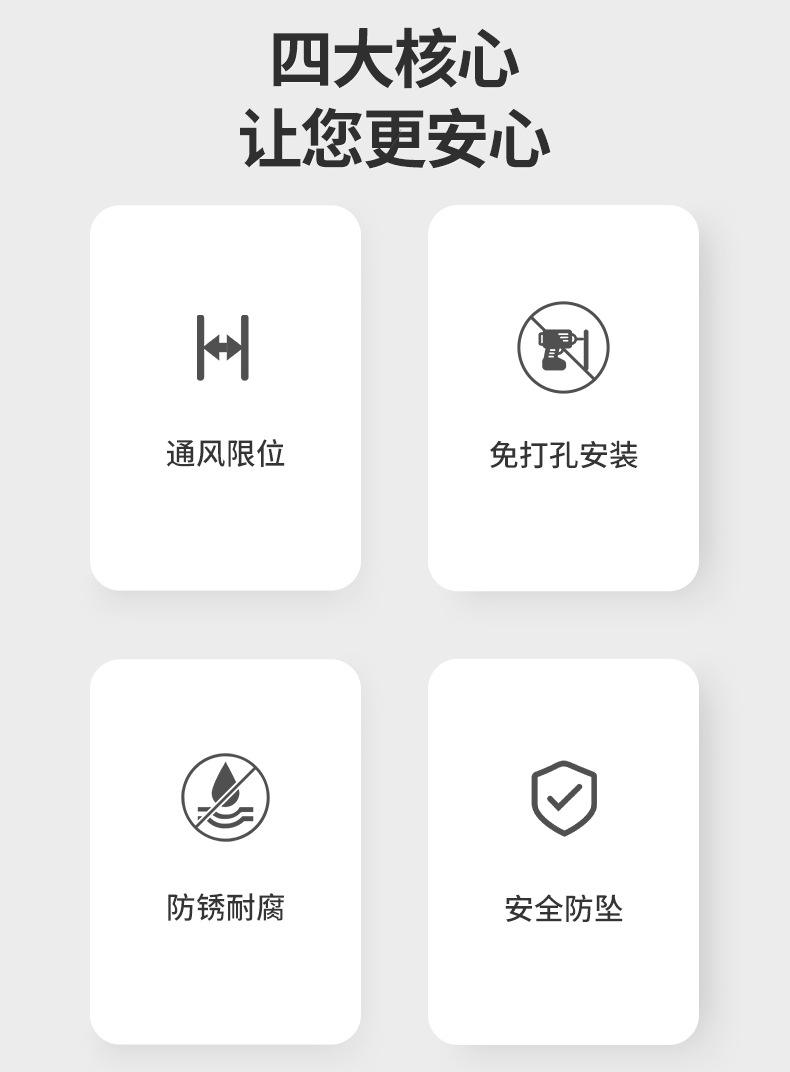 四大核心
让您更安心

通风限位

免打孔安装

防锈耐腐

安全防坠