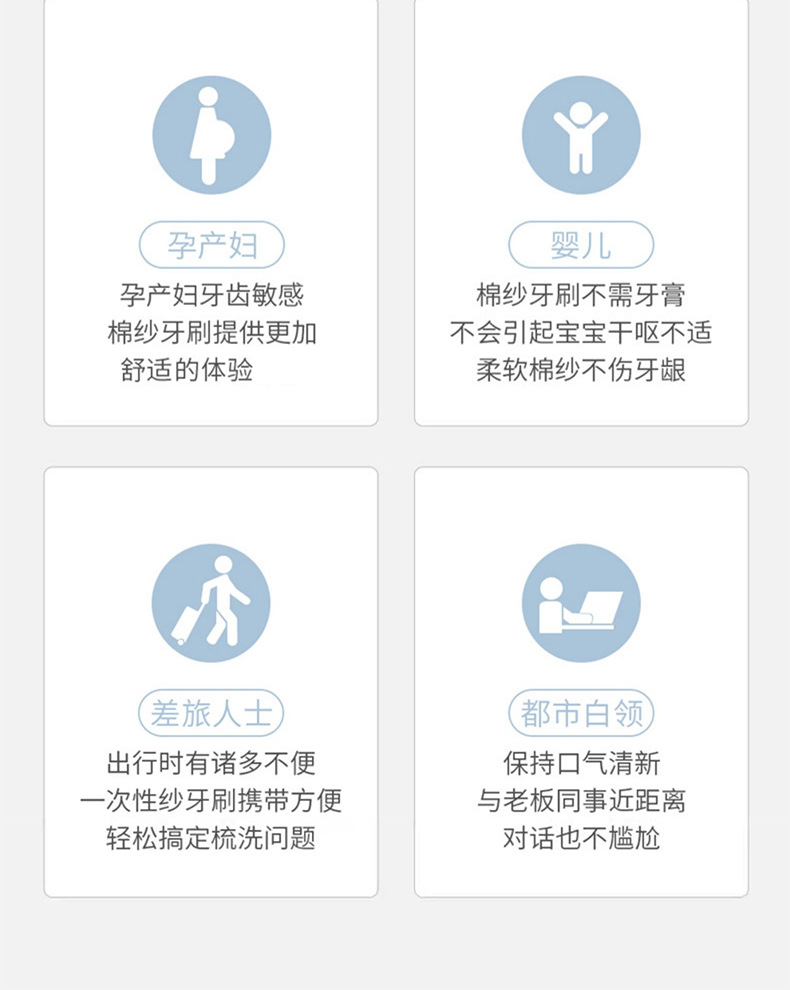 孕产妇

孕产妇牙齿敏感
棉纱牙刷提供更加
舒适的体验

婴儿

棉纱牙刷不需牙膏
不会引起宝宝干呕不适
柔软棉纱不伤牙龈

差旅人士

出行时有诸多不便
一次性纱牙刷携带方便
轻松搞定梳洗问题

都市白领

保持口气清新
与老板同事近距离
对话也不尴尬