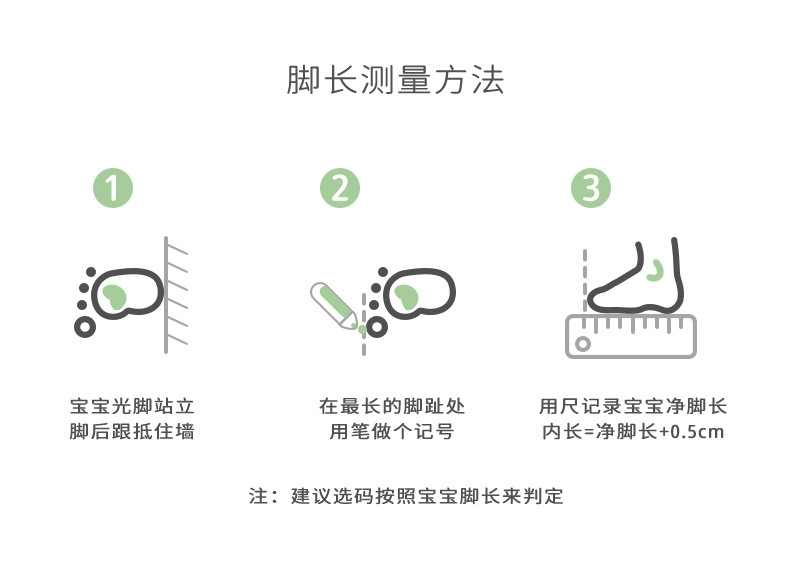 脚长测量方法

1

宝宝光脚站立
脚后跟抵住墙

2

在最长的脚趾处
用笔做个记号

3

用尺记录宝宝净脚长
内长=净脚长+0.5cm

注：建议选码按照宝宝脚长来判定