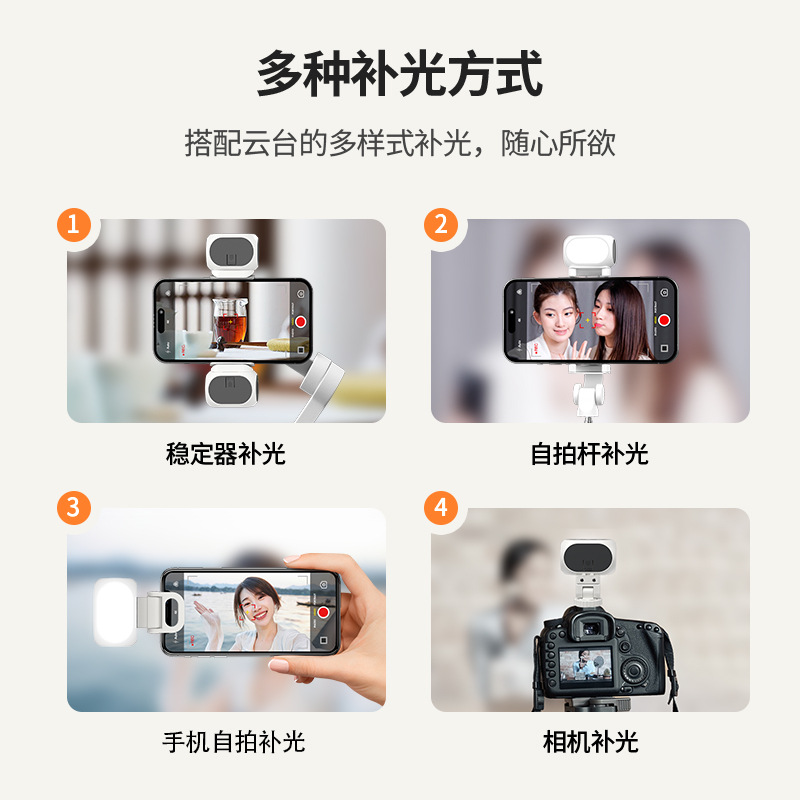 多种补光方式

搭配云台的多样式补光，随心所欲

1

稳定器补光

2

自拍杆补光

3

手机自拍补光

4

相机补光