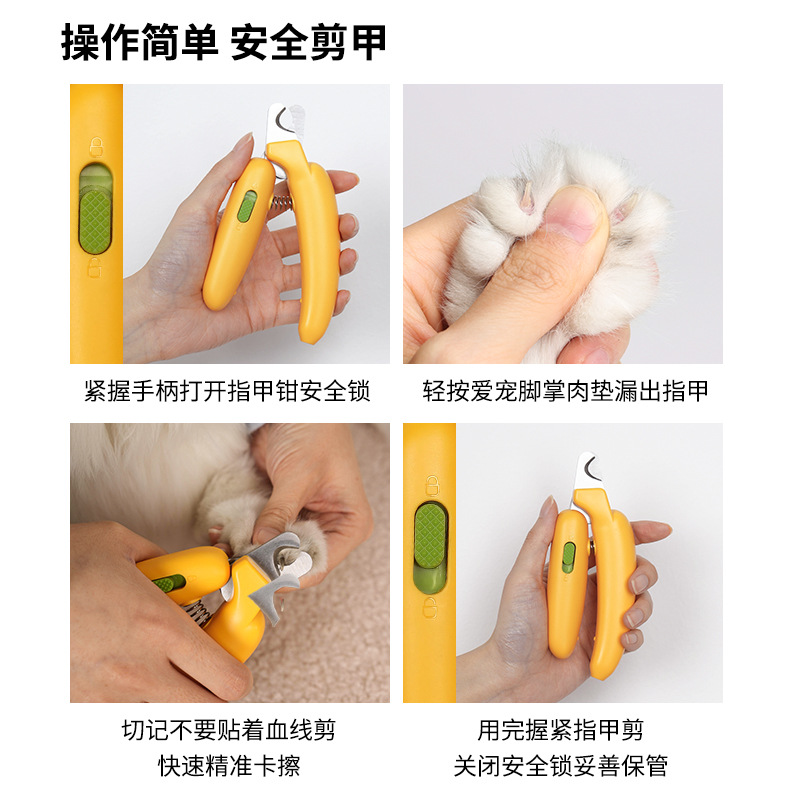 操作简单 安全剪甲

紧握手柄打开指甲钳安全锁

轻按爱宠脚掌肉垫漏出指甲

切记不要贴着血线剪
快速精准卡擦

用完握紧指甲剪
关闭安全锁妥善保管