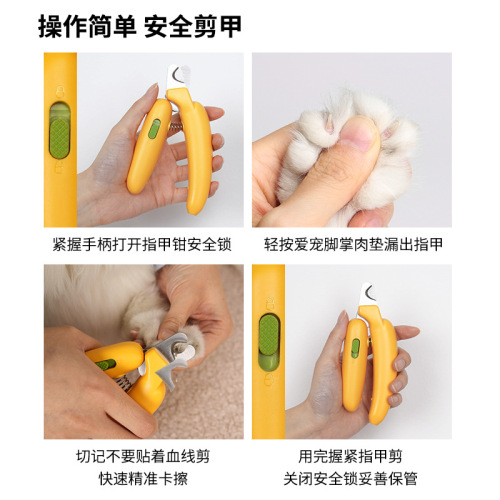 操作简单 安全剪甲

紧握手柄打开指甲钳安全锁

轻按爱宠脚掌肉垫漏出指甲

切记不要贴着血线剪
快速精准卡擦

用完握紧指甲剪
关闭安全锁妥善保管