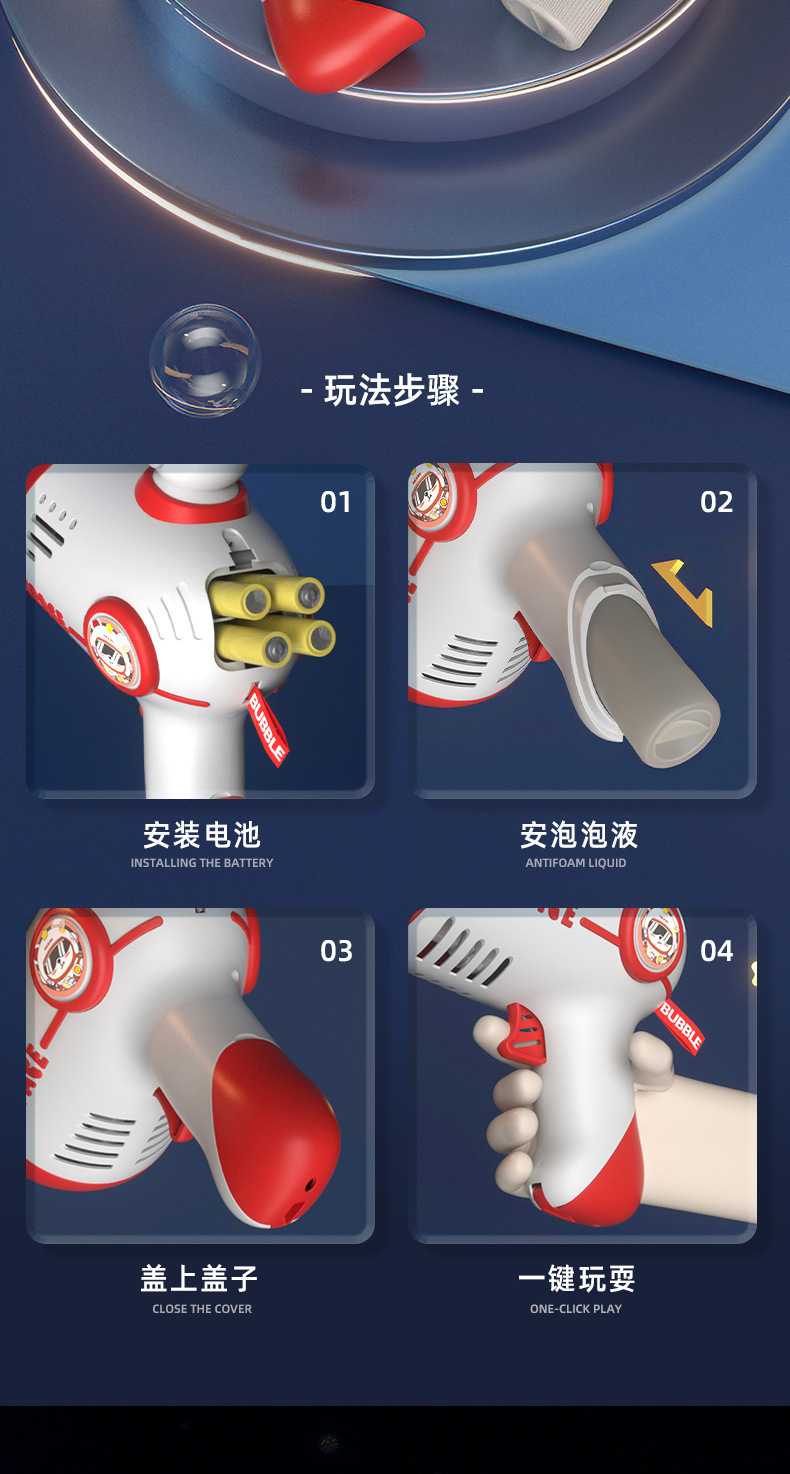 - 玩法步骤 -

01

BUBBLE

安装电池
INSTALLING THE BATTERY

02

安泡泡液
ANTIFOAM LIQUID

03

盖上盖子
CLOSE THE COVER

04

BUBBLE

一键玩耍
ONE-CLICK PLAY